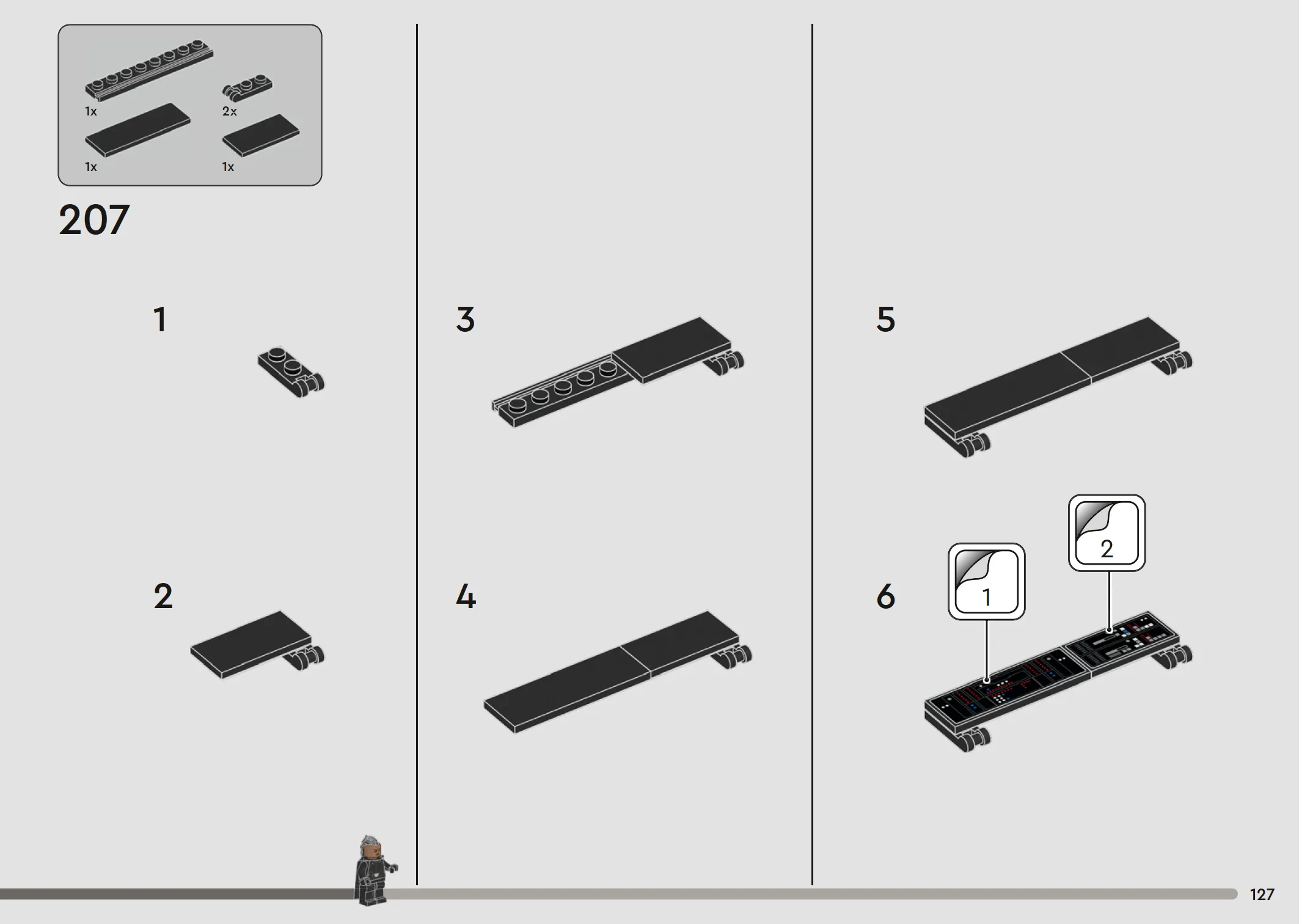 1x
2x
1x
1x

207

1

2

3

4

5

6

1

2

127