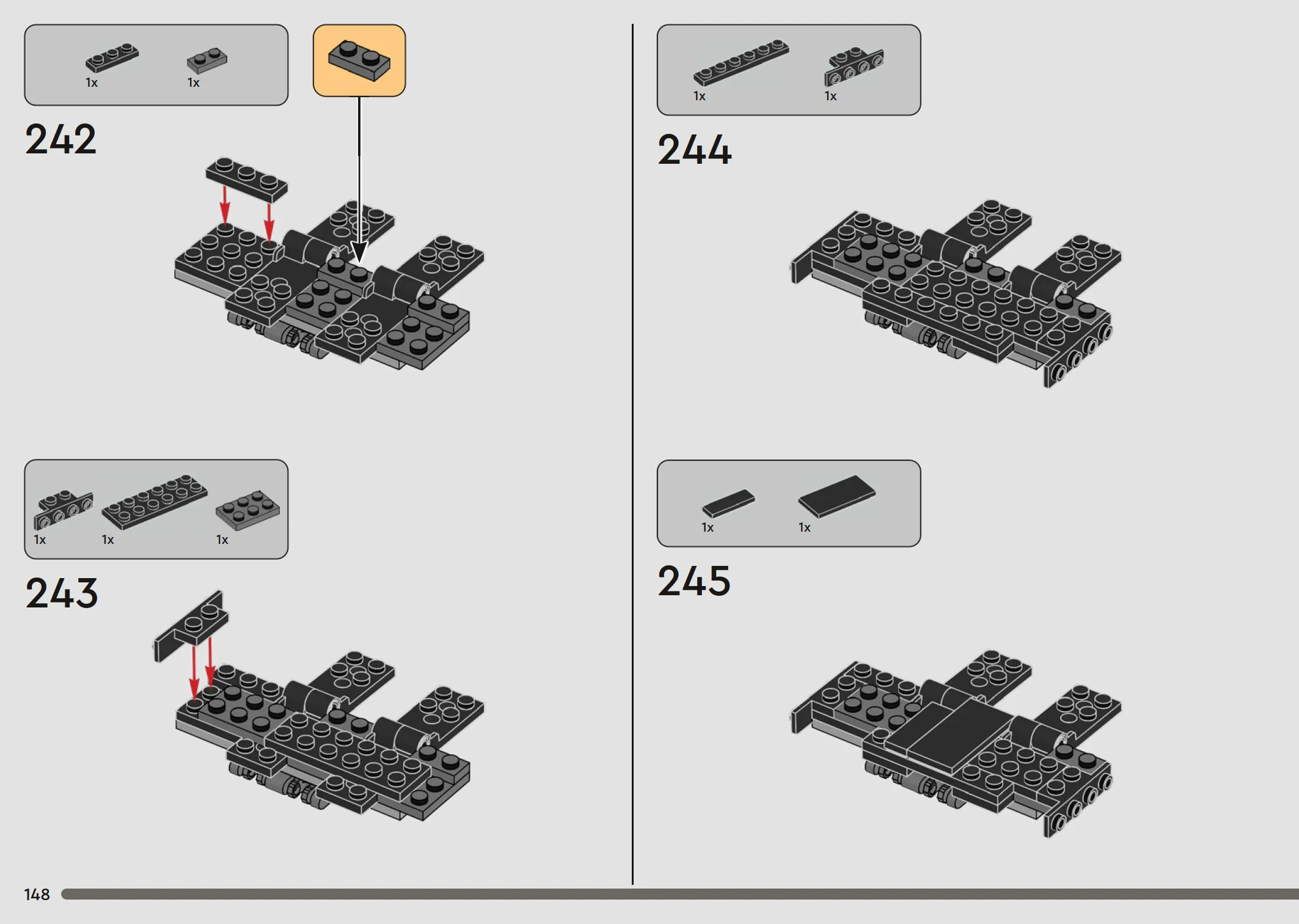 1x 1x

242

1x 1x 1x

243

1x 1x

244

1x 1x

245

148