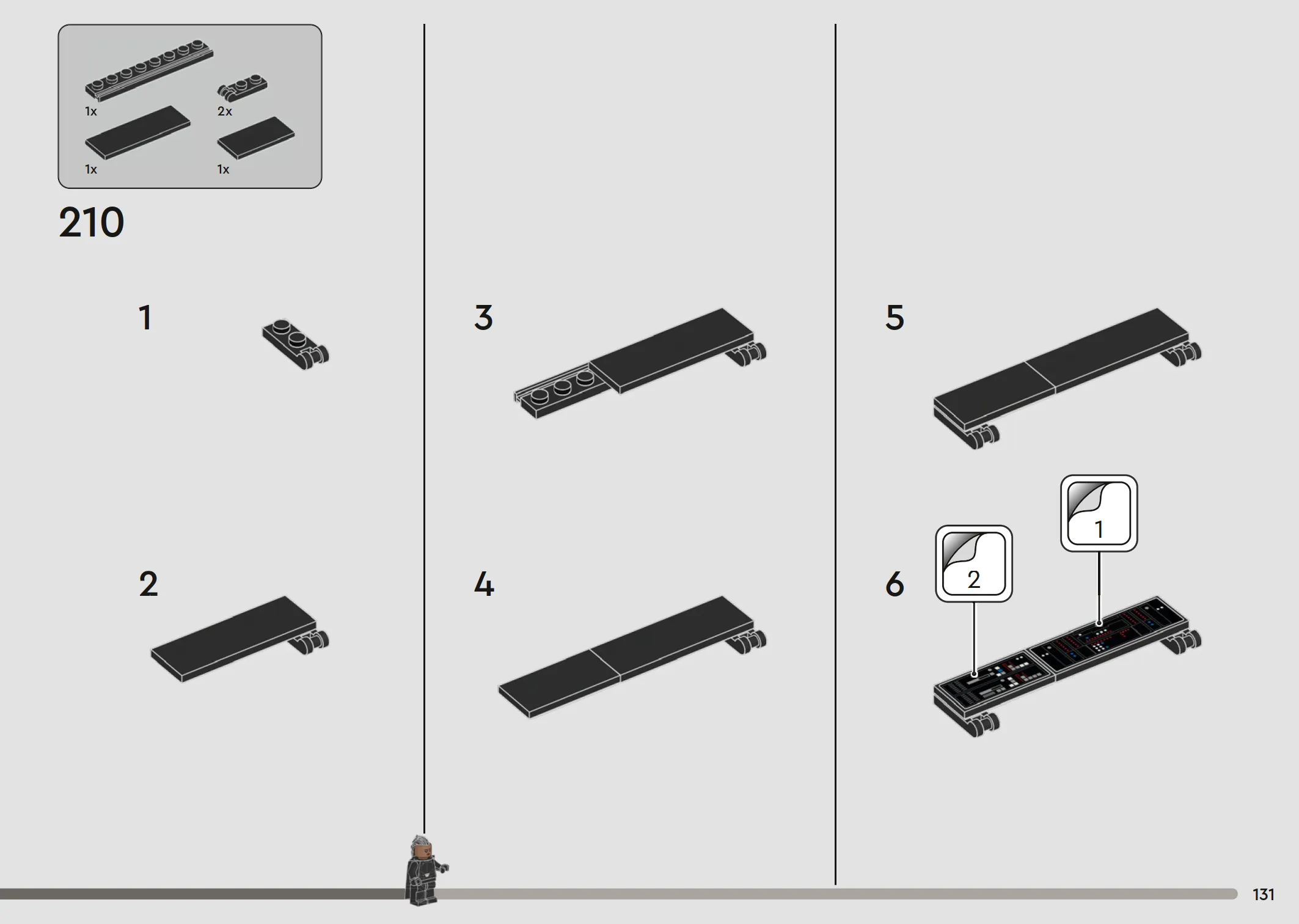 1x
2x
1x
1x

210

1

2

3

4

5

6

2

1

131