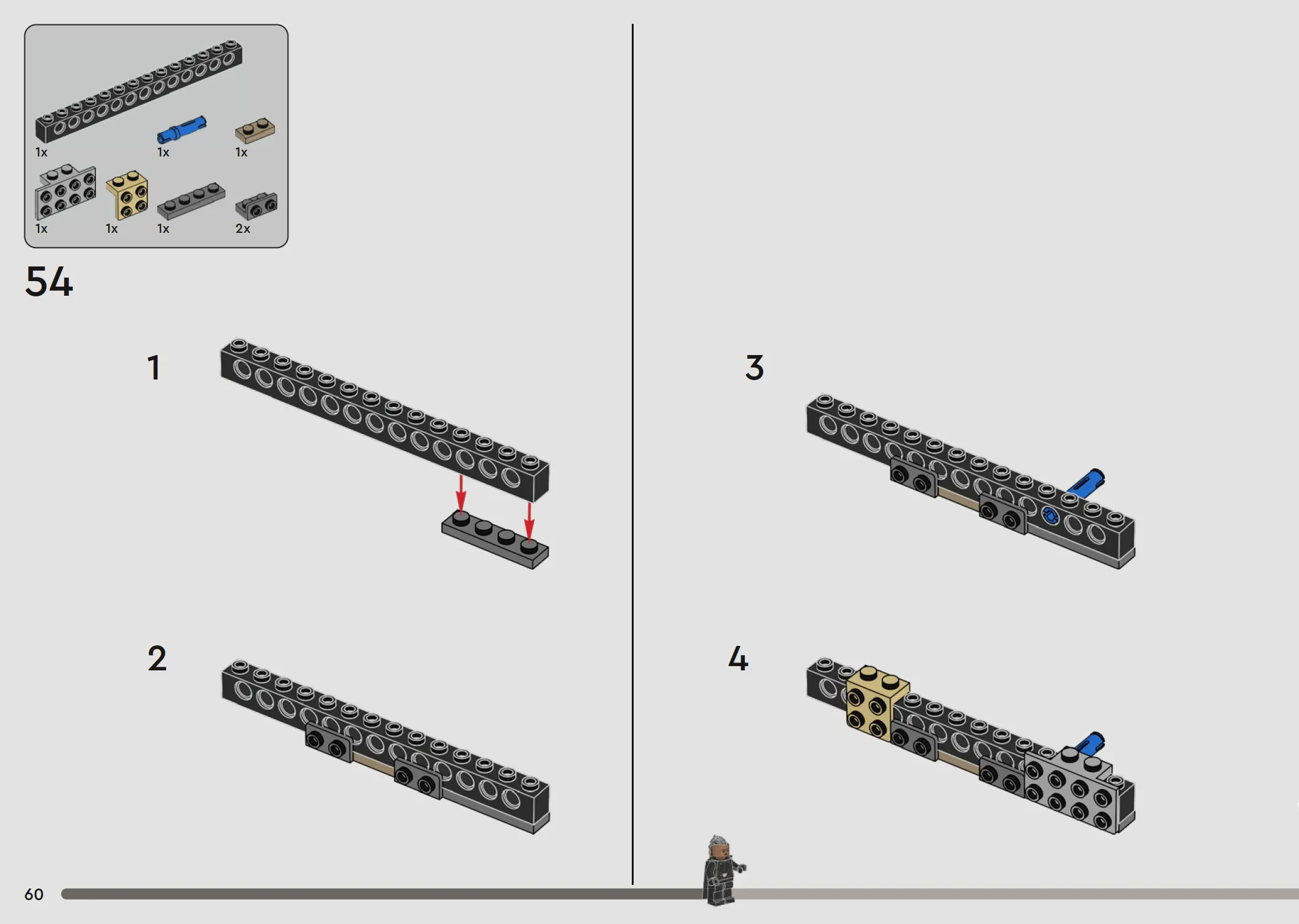 1x
1x
1x
1x
1x
1x
2x

54

1

2

3

4

60