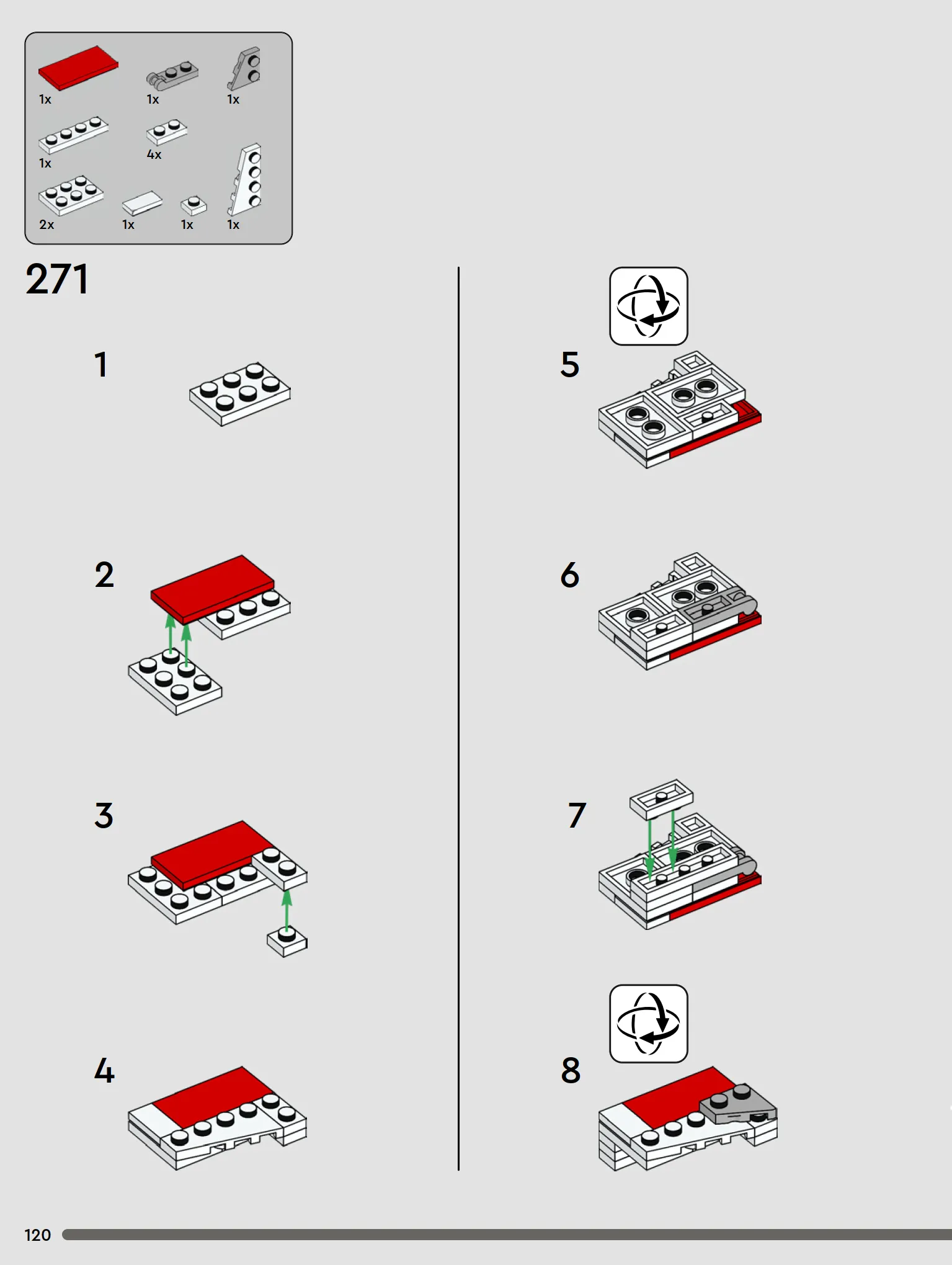 1x
1x
1x
1x
4x
2x
1x
1x
1x

271

1

2

3

4

5

6

7

8

120