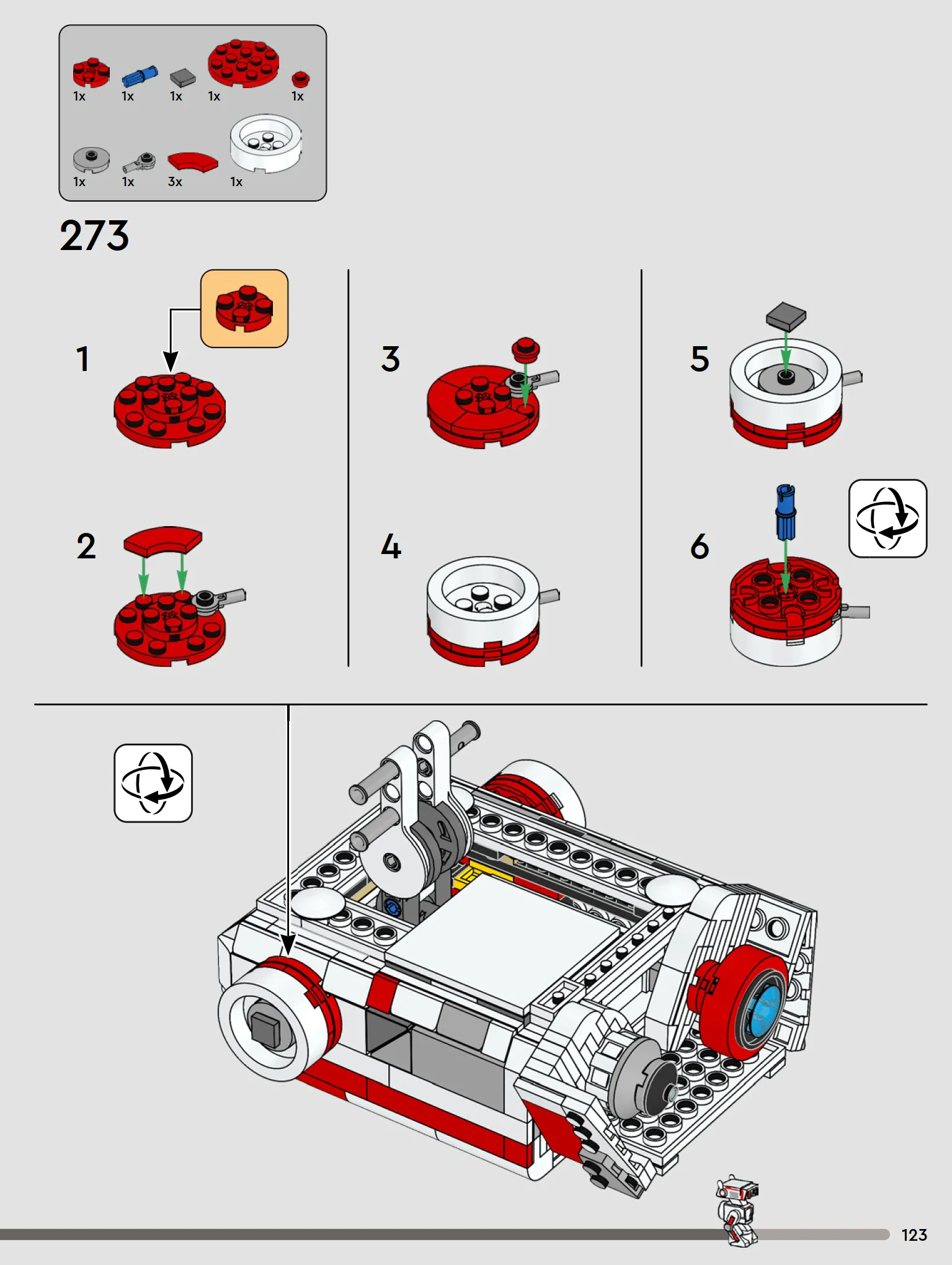 1x 1x 1x 1x 1x

1x 1x 3x 1x

273

1

2

3

4

5

6

123