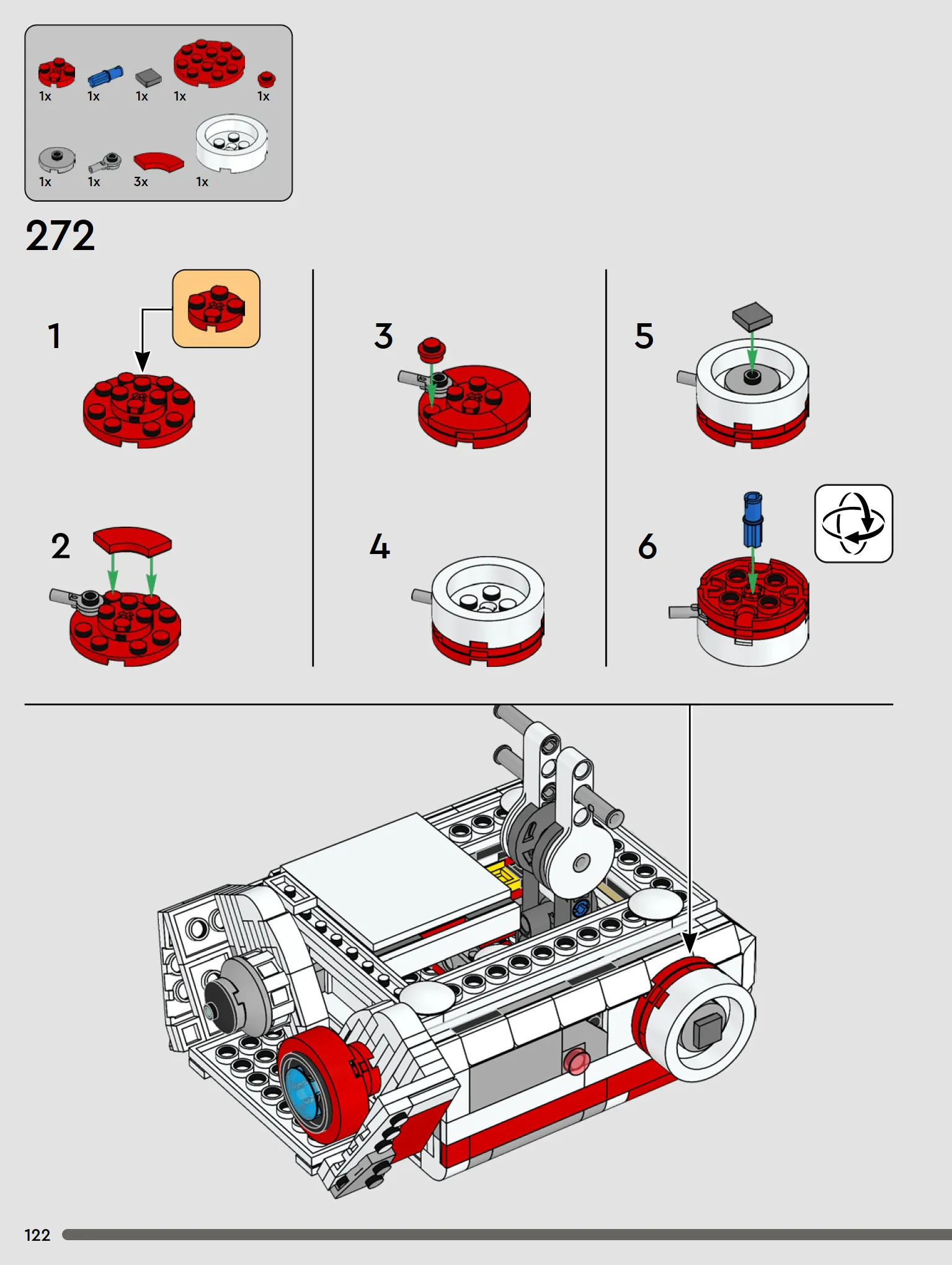 1x 1x 1x 1x 1x
1x 1x 3x 1x

272

1

2

3

4

5

6

122