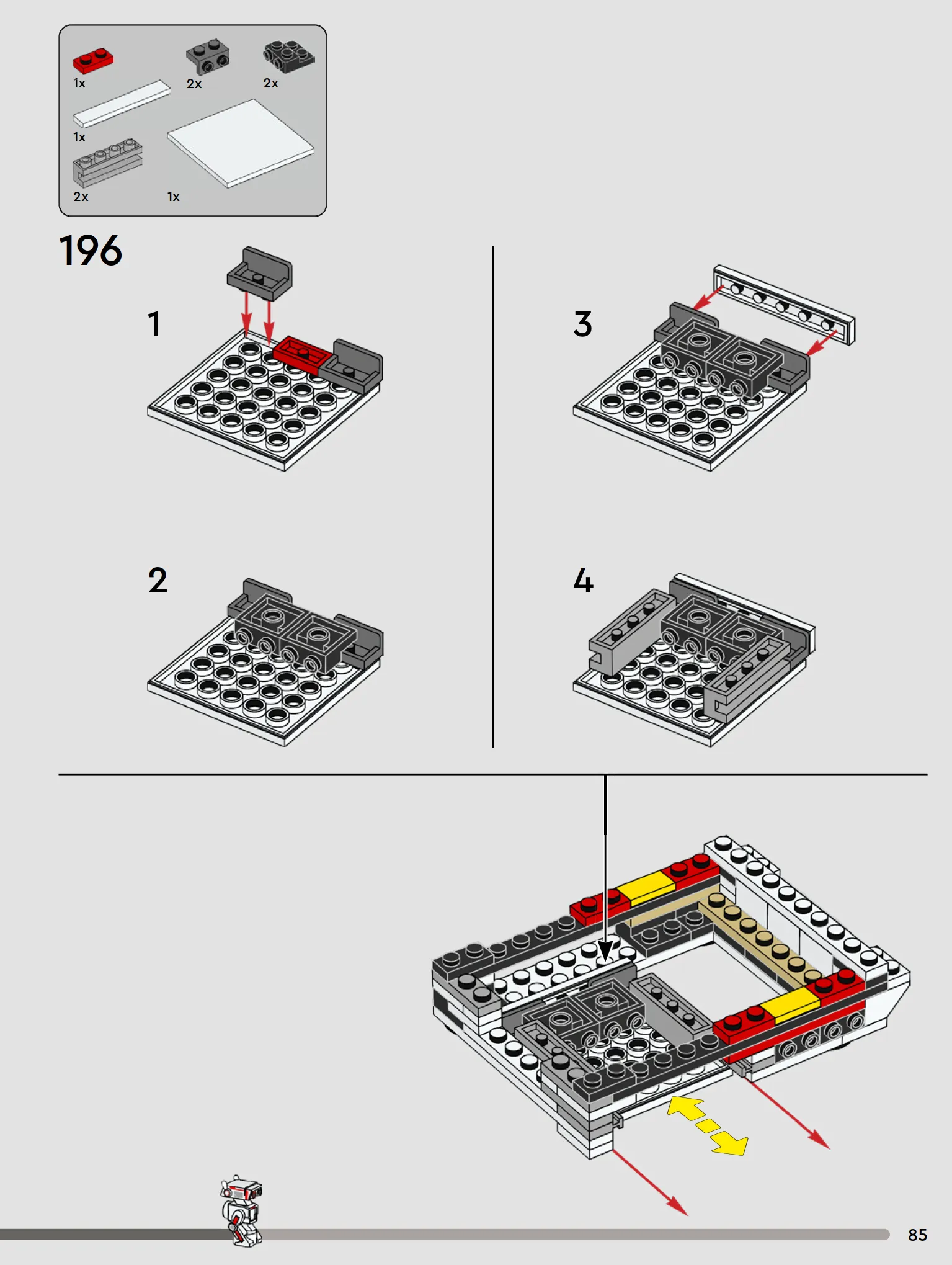 1x
2x
2x
1x
2x
1x

196

1

2

3

4

85