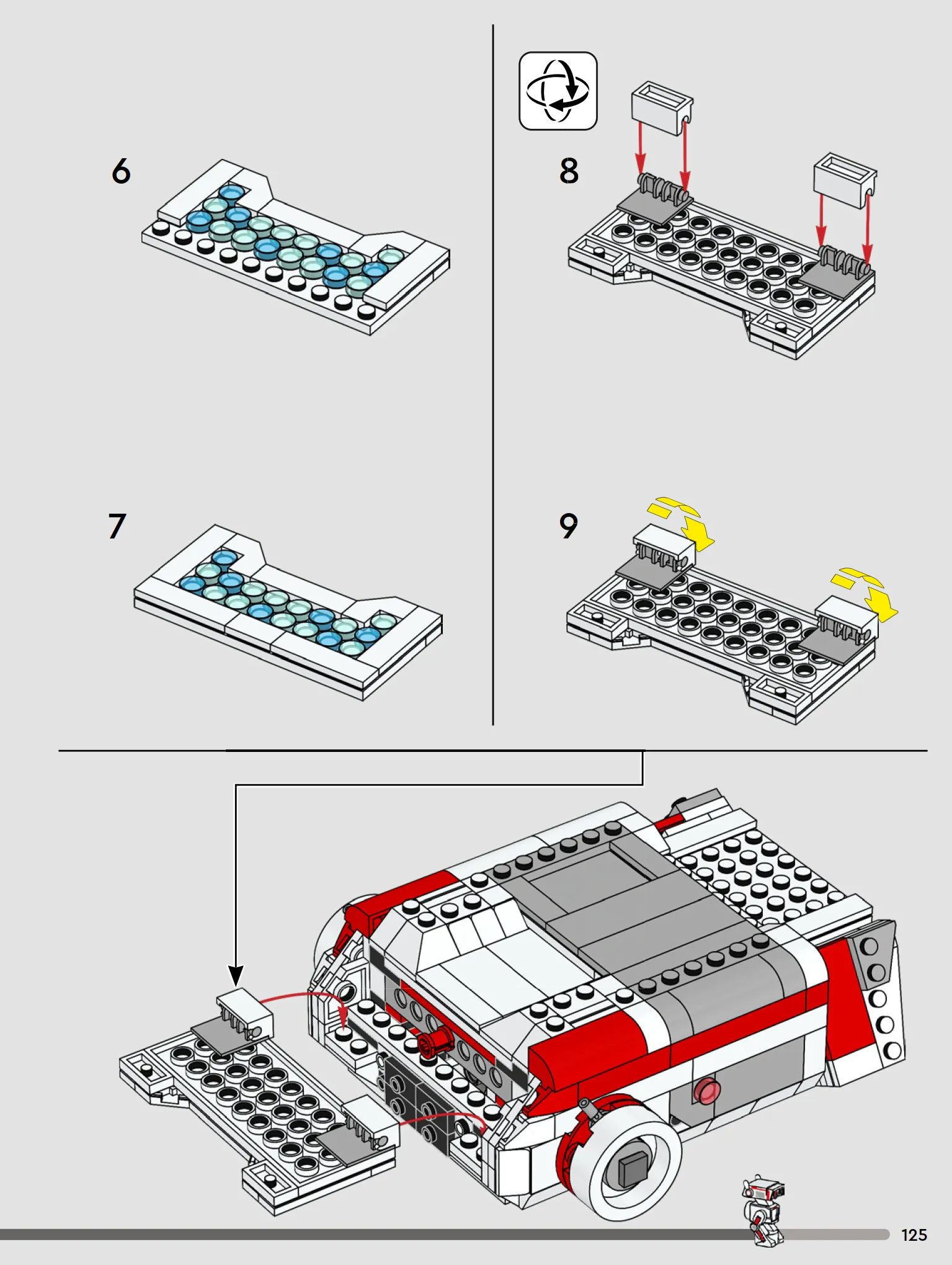 6

7

8

9

125