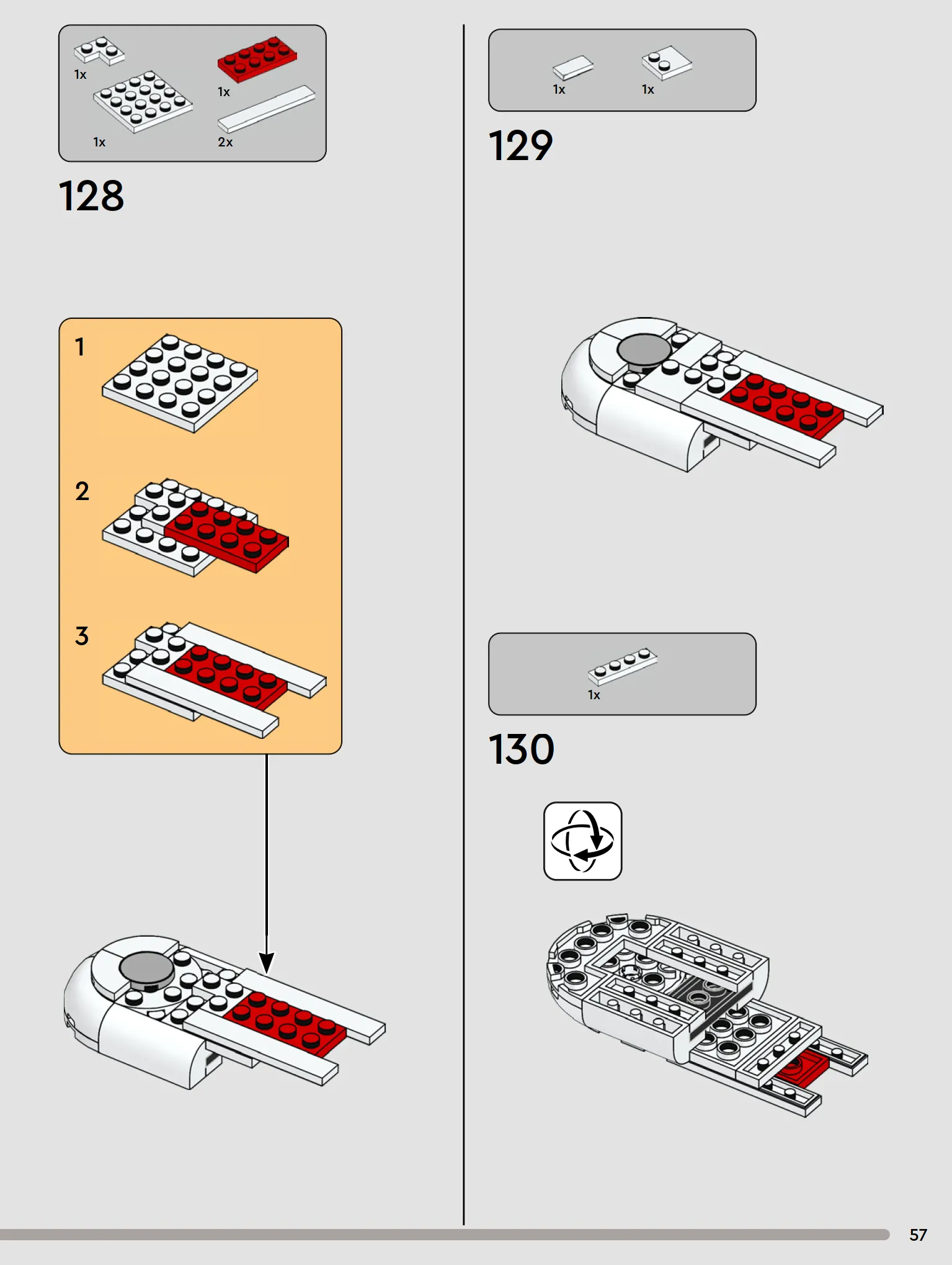 1x
1x
1x
2x

128

1
2
3

1x
1x

129

1x

130

57