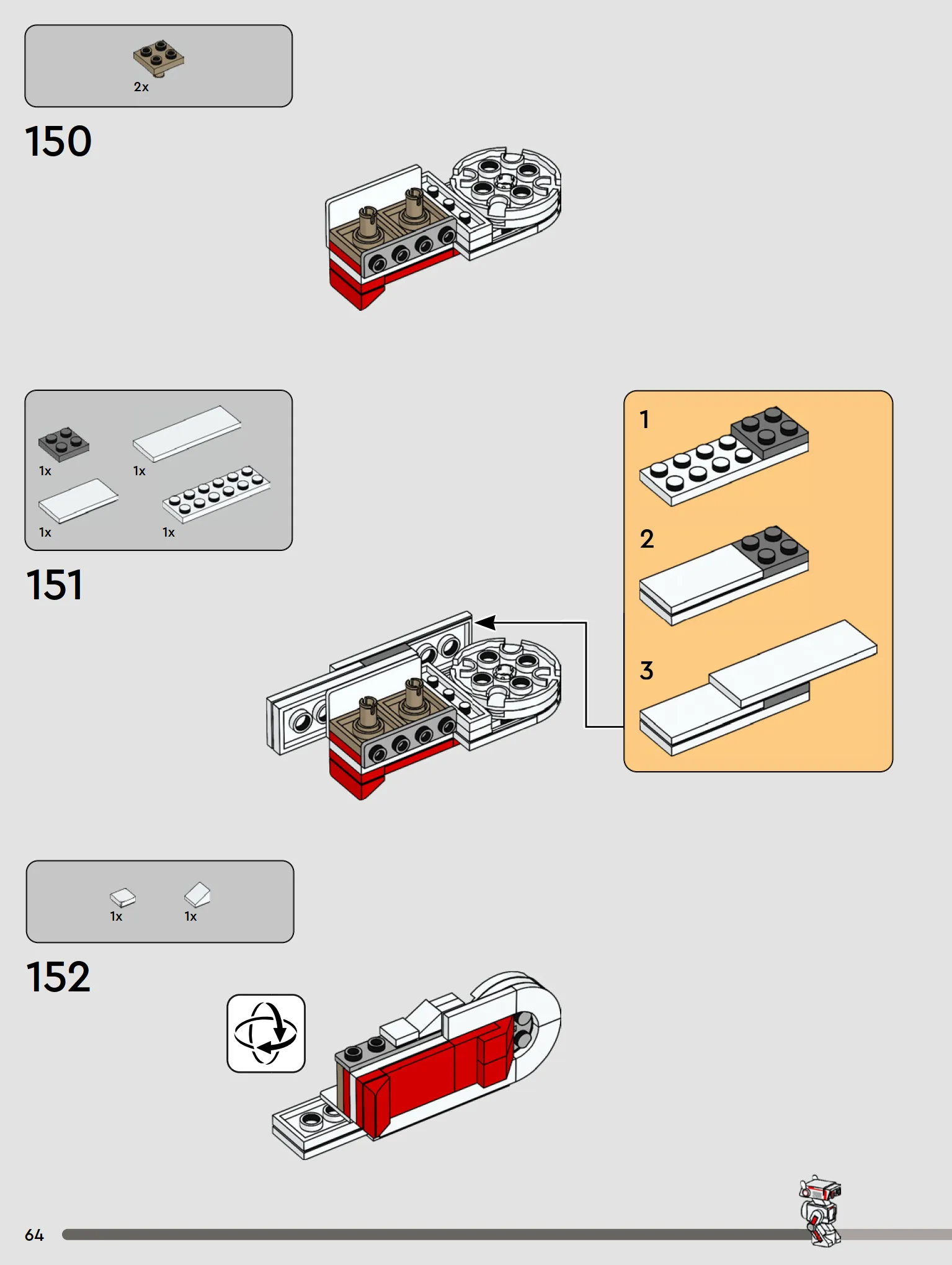 2x

150

1x

1x

1x

1x

151

1

2

3

1x

1x

152

64