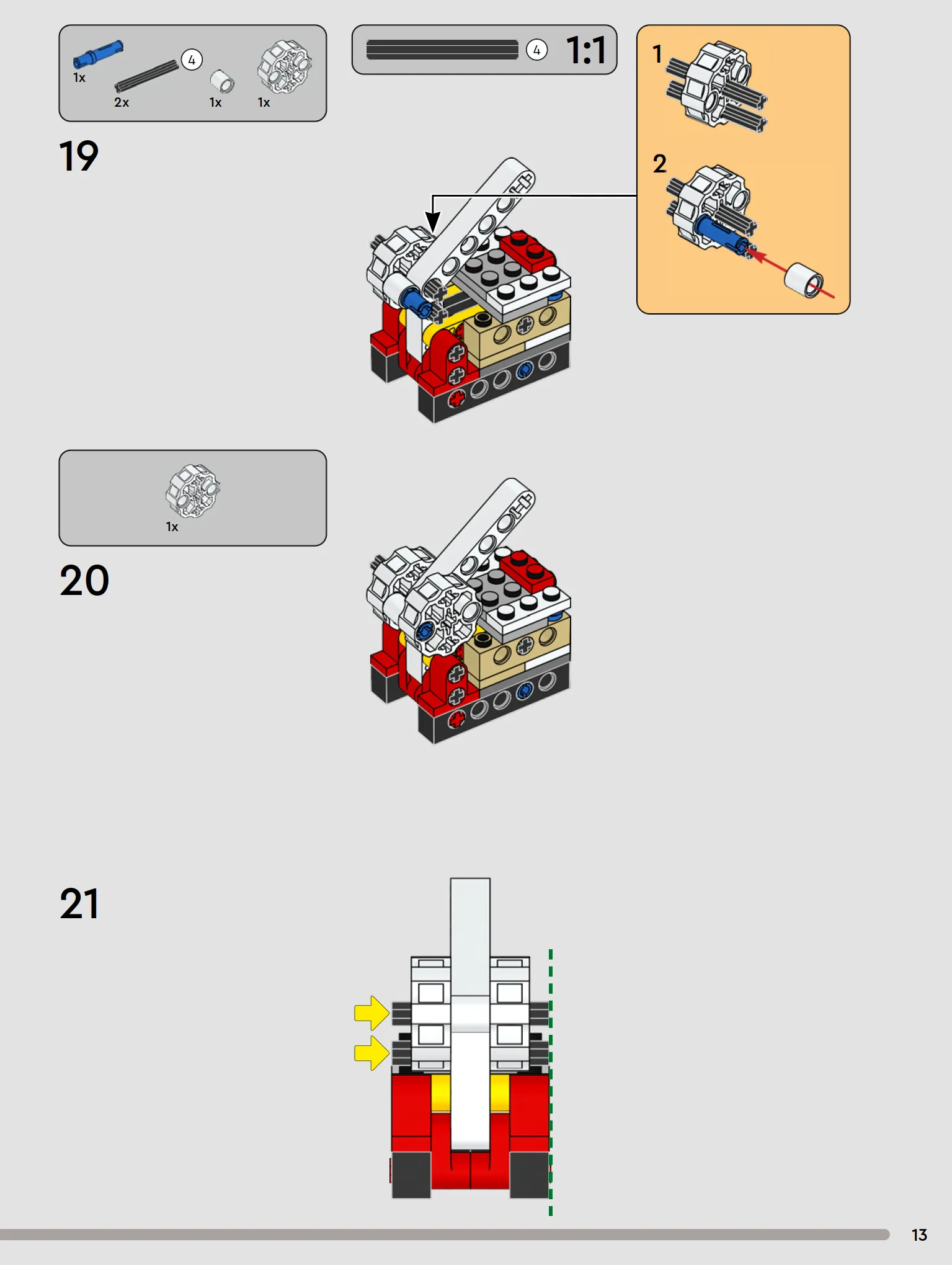 1x
4
2x
1x
1x

4 1:1

1

2

19

1x

20

21

13