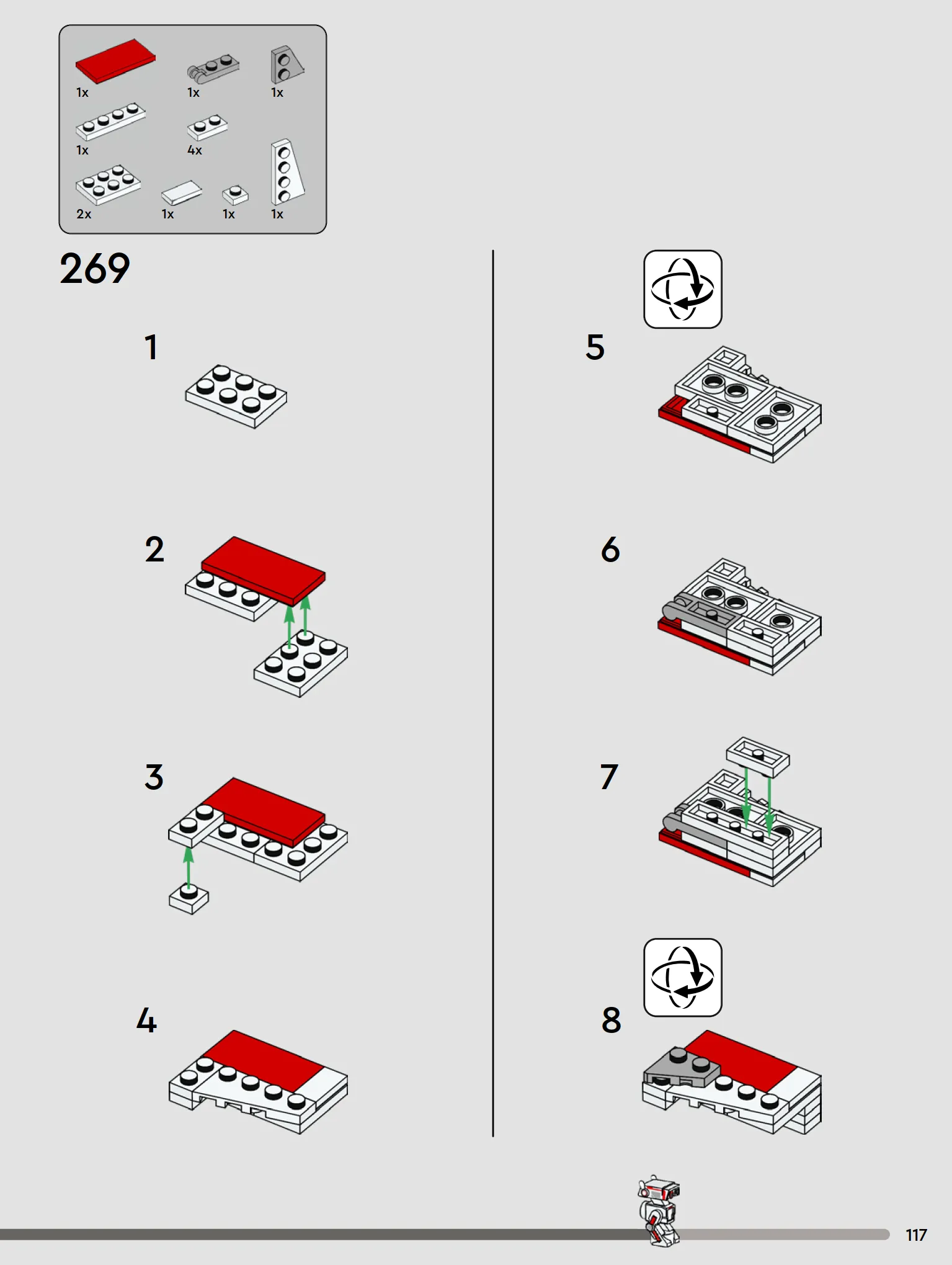 1x
1x
1x
1x
4x
2x
1x
1x
1x

269

1

2

3

4

5

6

7

8

117