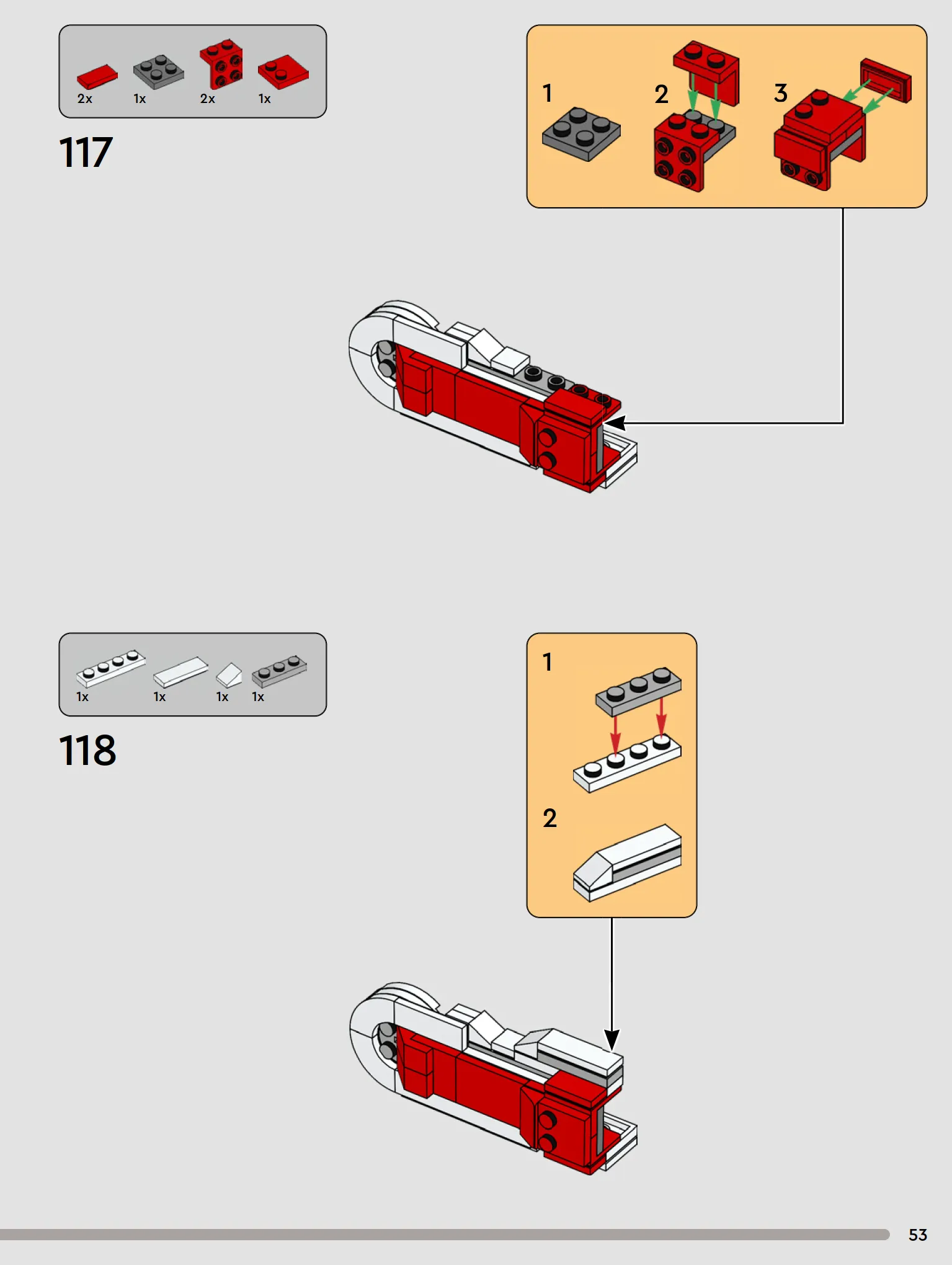 2x 1x 2x 1x

117

1 2 3

1x 1x 1x 1x

118

1

2

53