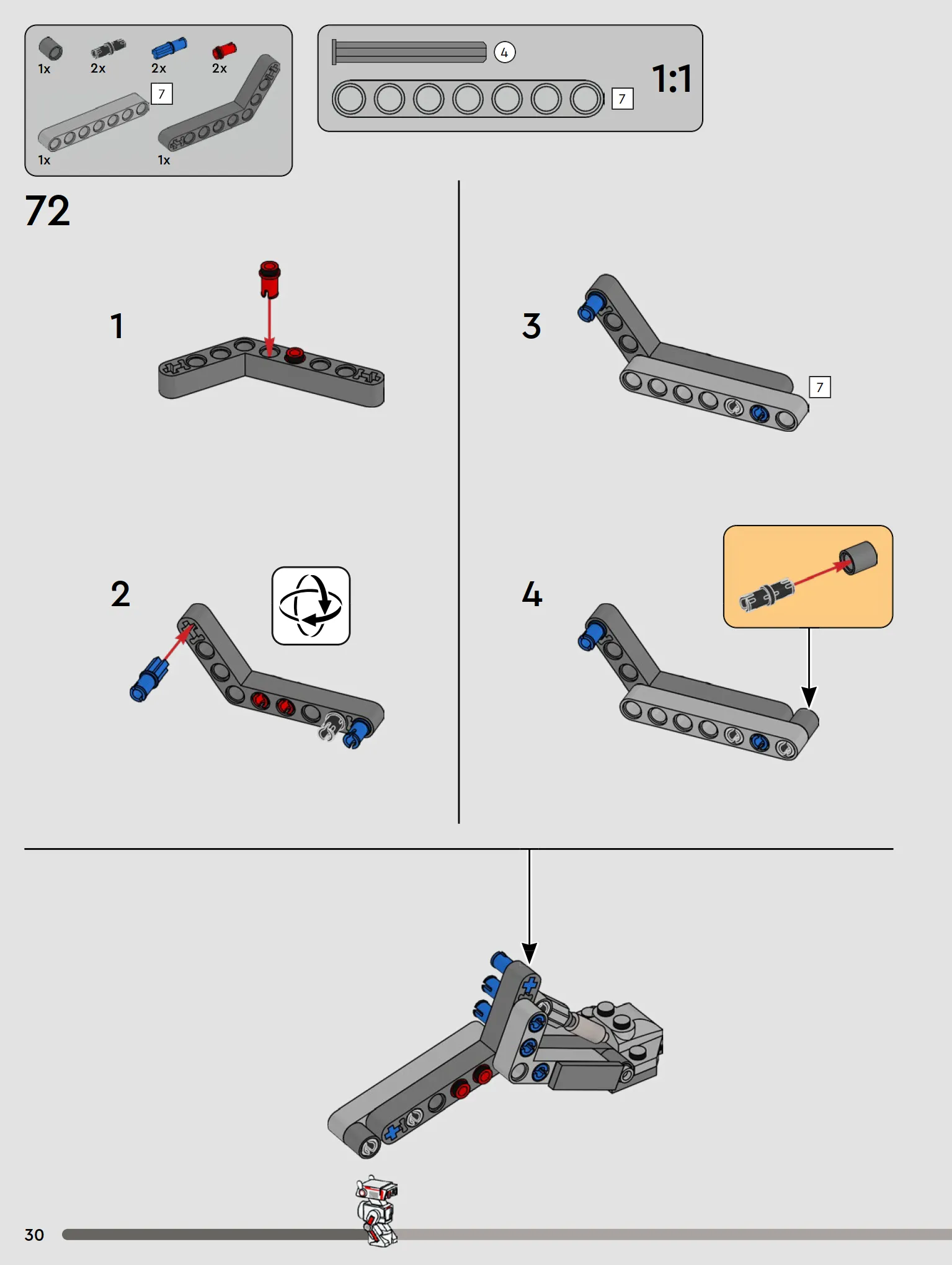 1x
2x
2x
2x
7
1x
1x

4
7
1:1

72

1

2

3

7

4

30