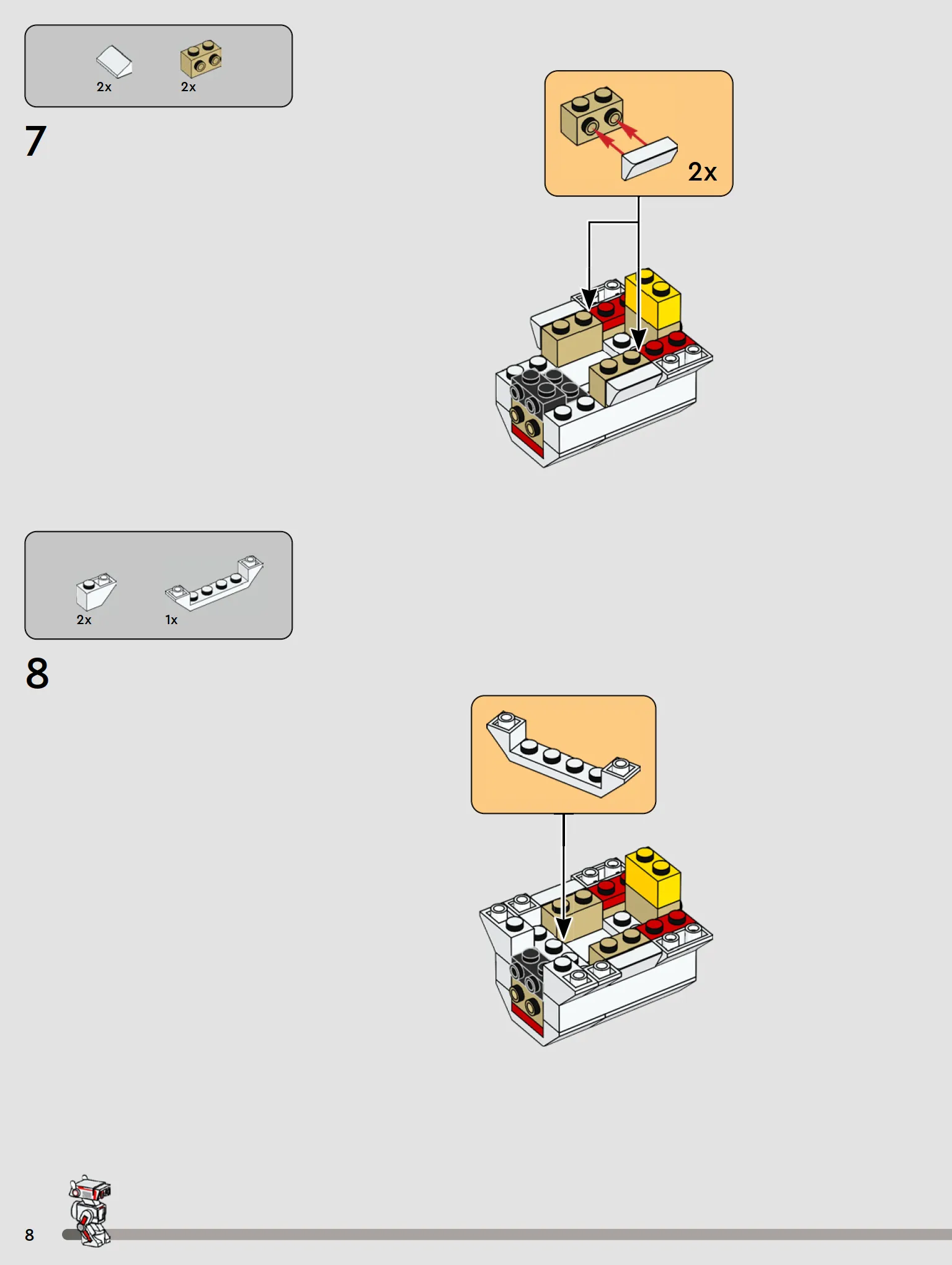 2x 2x

7

2x

2x 1x

8

8