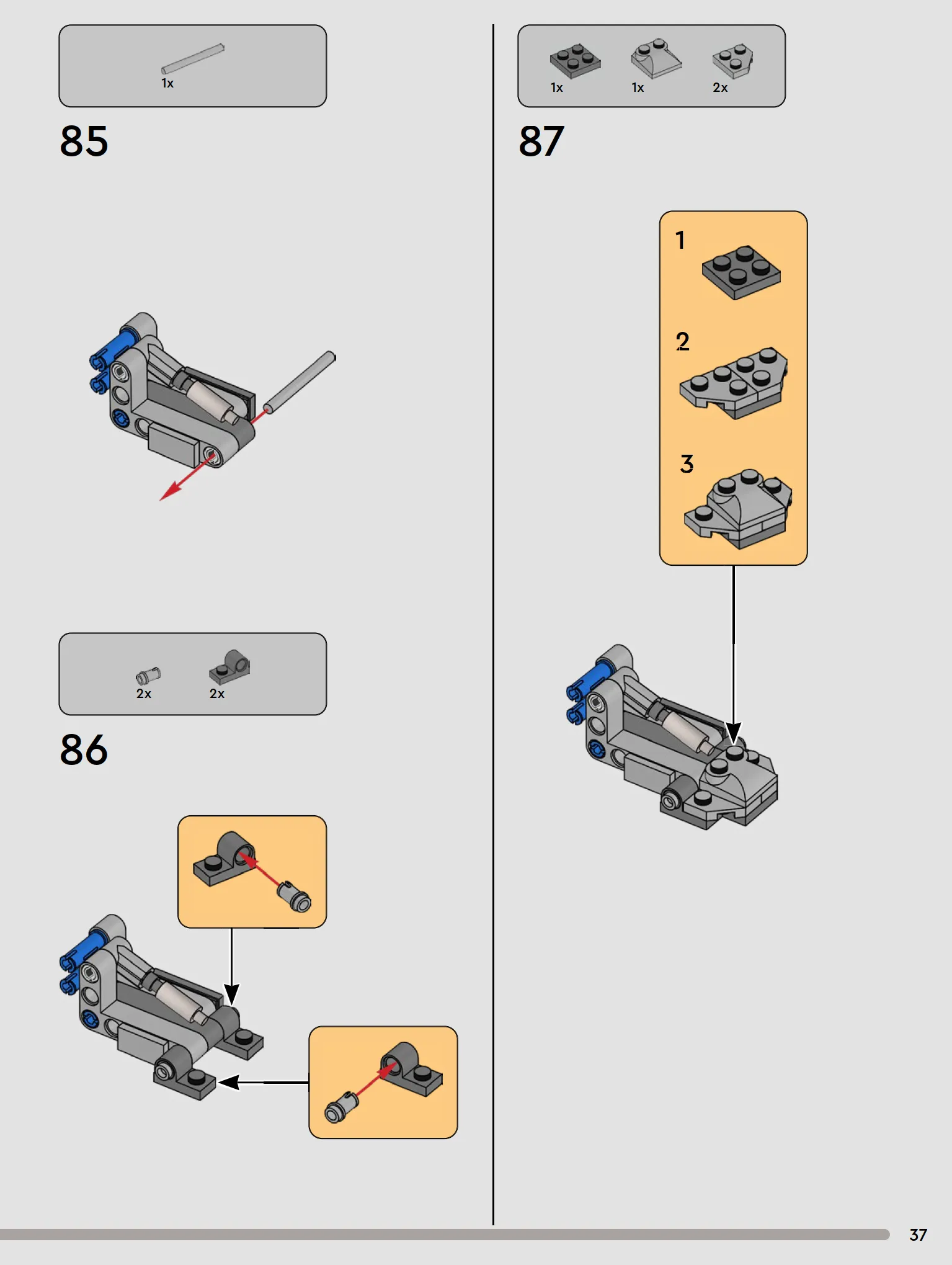 1x

85

2x 2x

86

1x 1x 2x

87

1

2

3

37