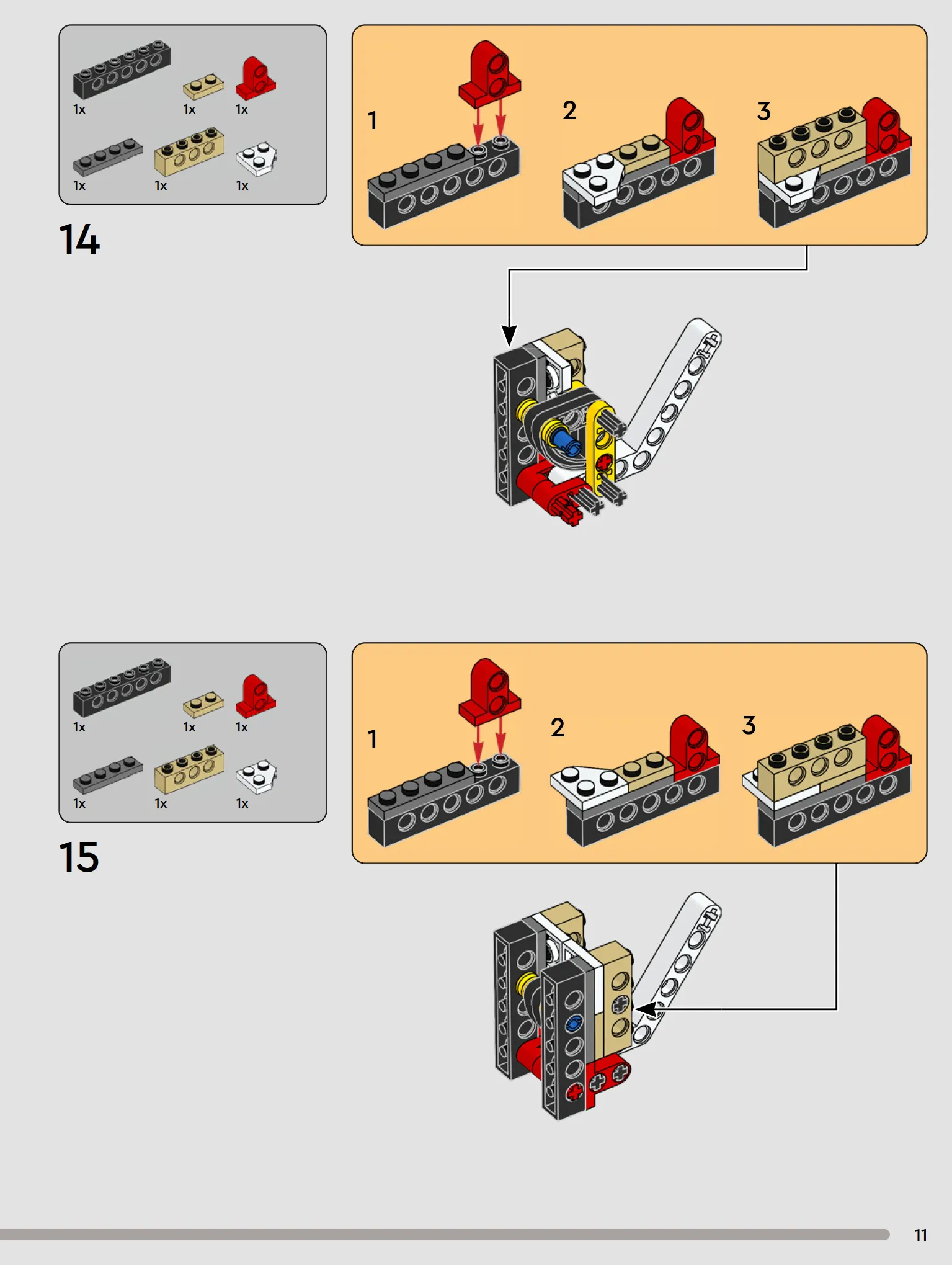 1x
1x
1x
1x
1x
1x

14

1
2
3

1x
1x
1x
1x
1x
1x

15

1
2
3

11