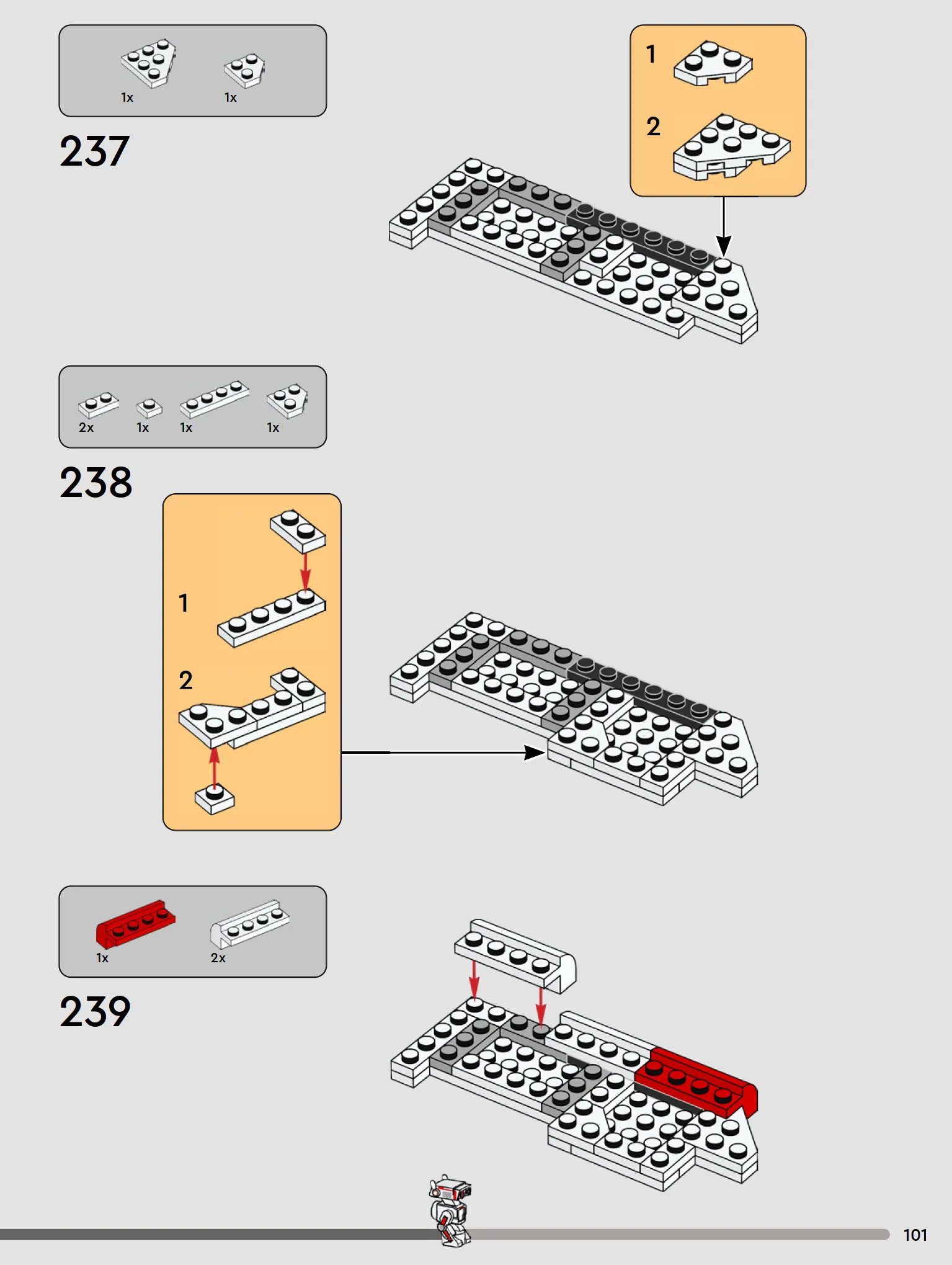 1x 1x

237

1

2

2x 1x 1x 1x

238

1

2

1x 2x

239

101