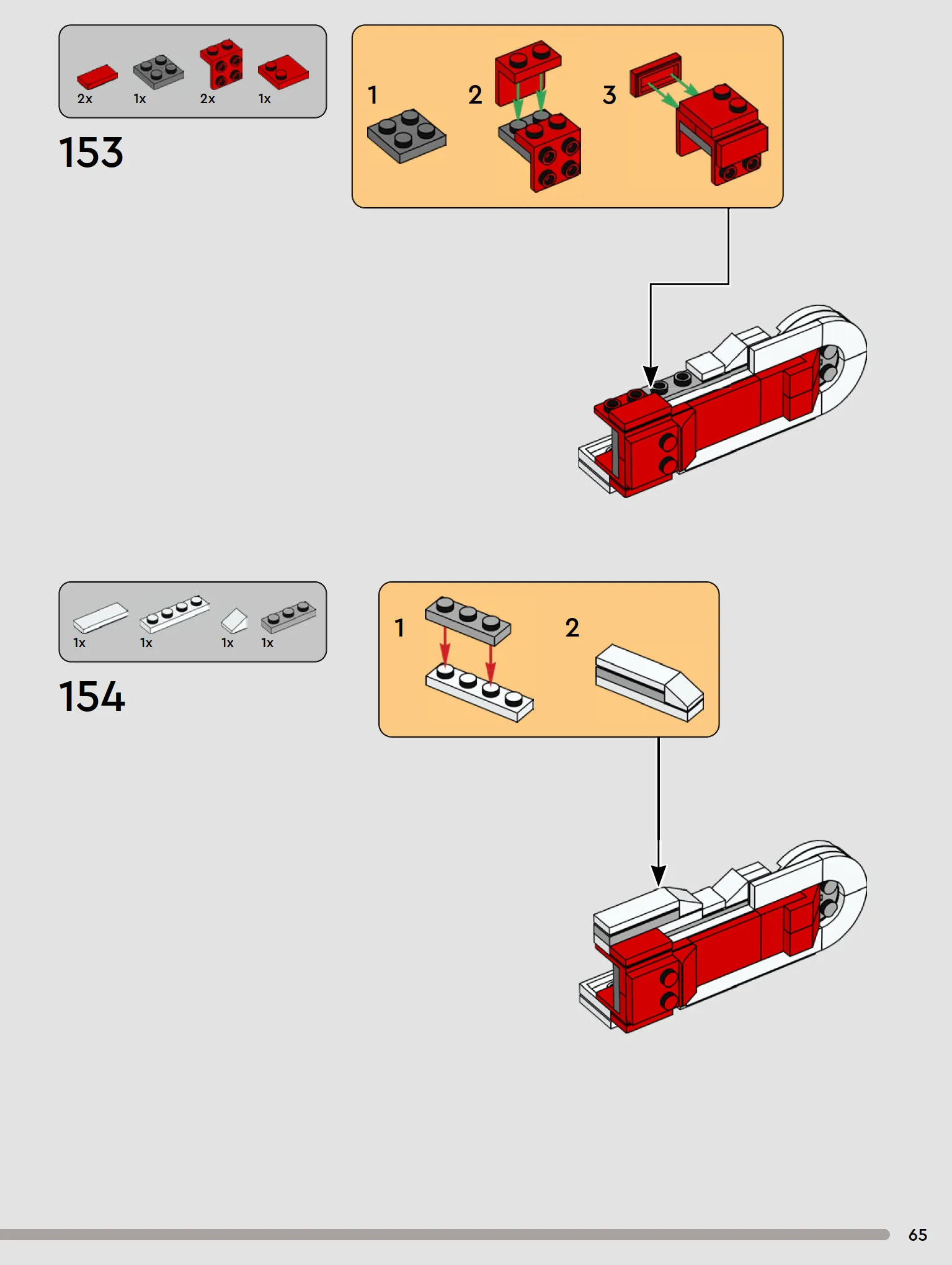 2x 1x 2x 1x

153

1 2 3

1x 1x 1x 1x

154

1 2

65