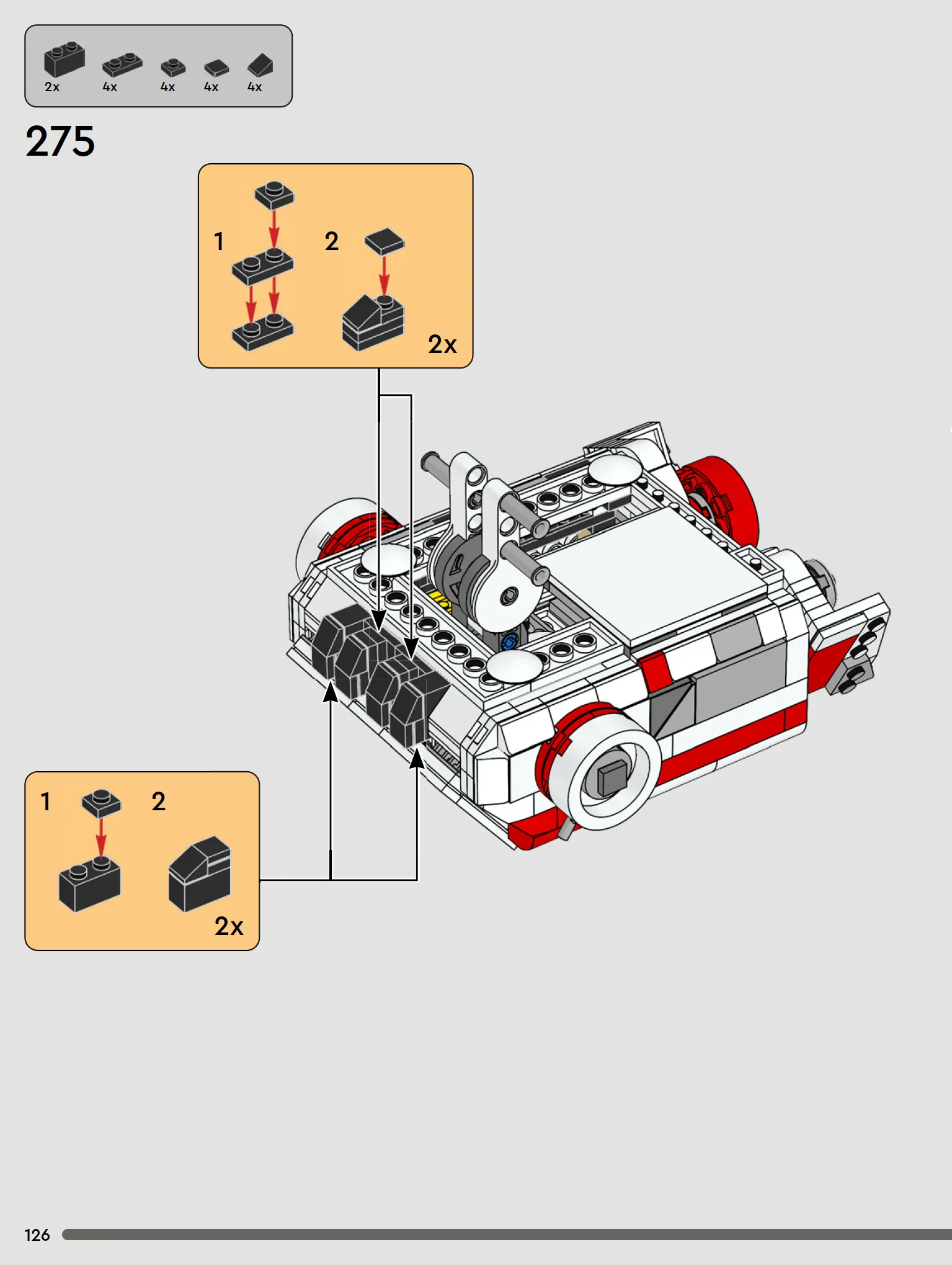 2x 4x 4x 4x 4x

275

1 2

2x

1 2

2x

126