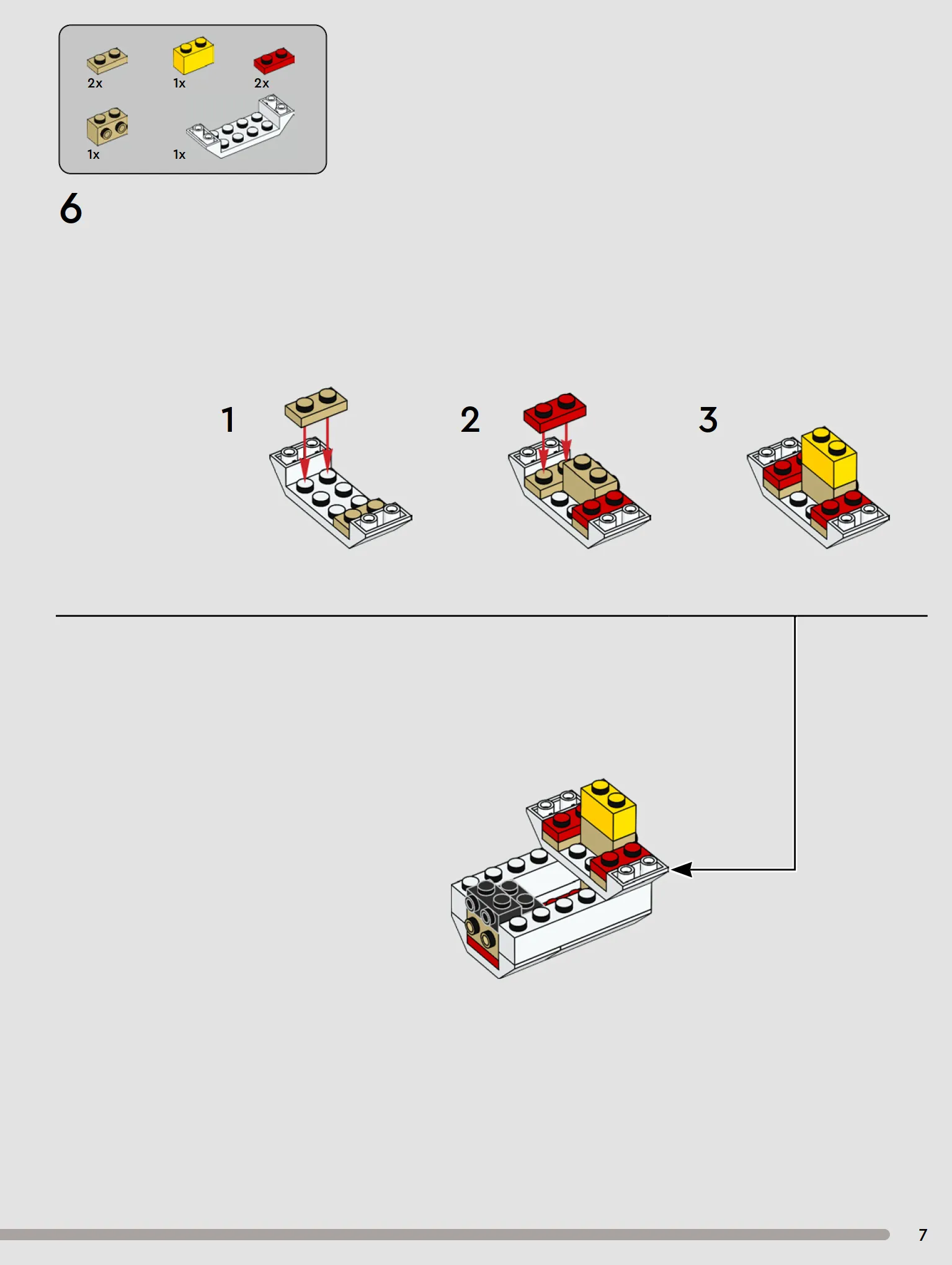 2x
1x
2x
1x
1x

6

1

2

3

7