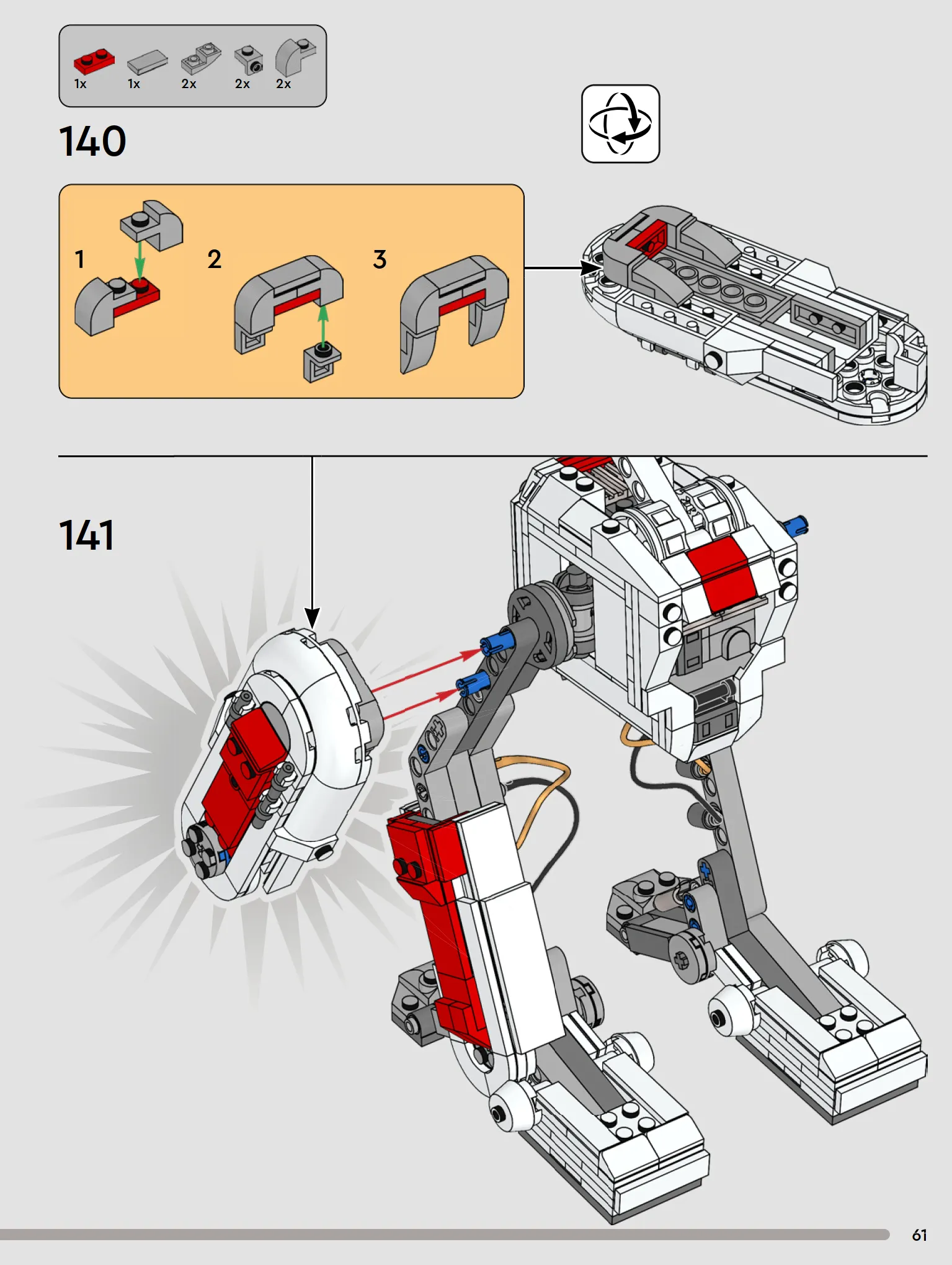 1x 1x 2x 2x 2x

140

1

2

3

141

61