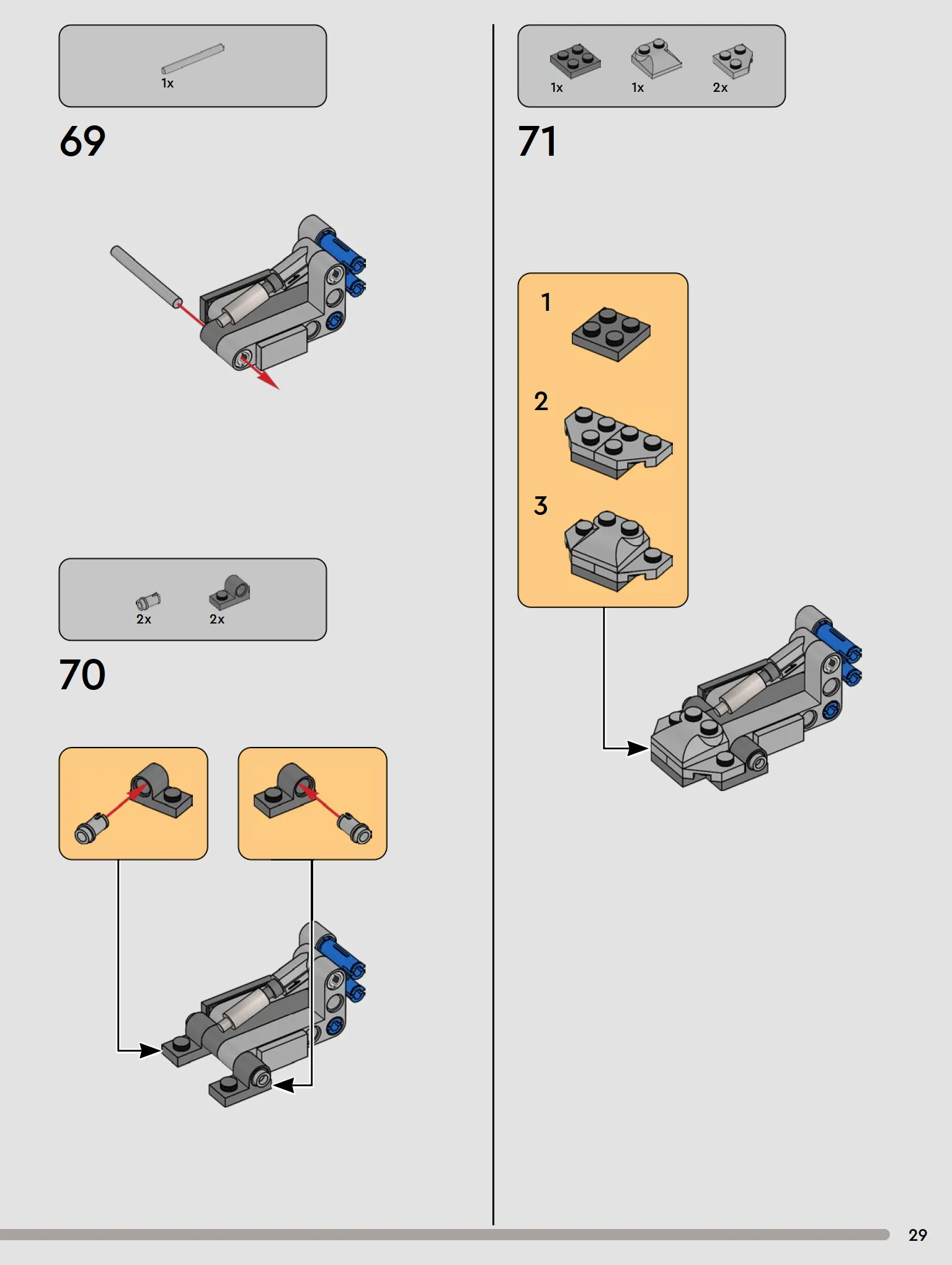 1x

69

2x 2x

70

1x 1x 2x

71

1

2

3

29