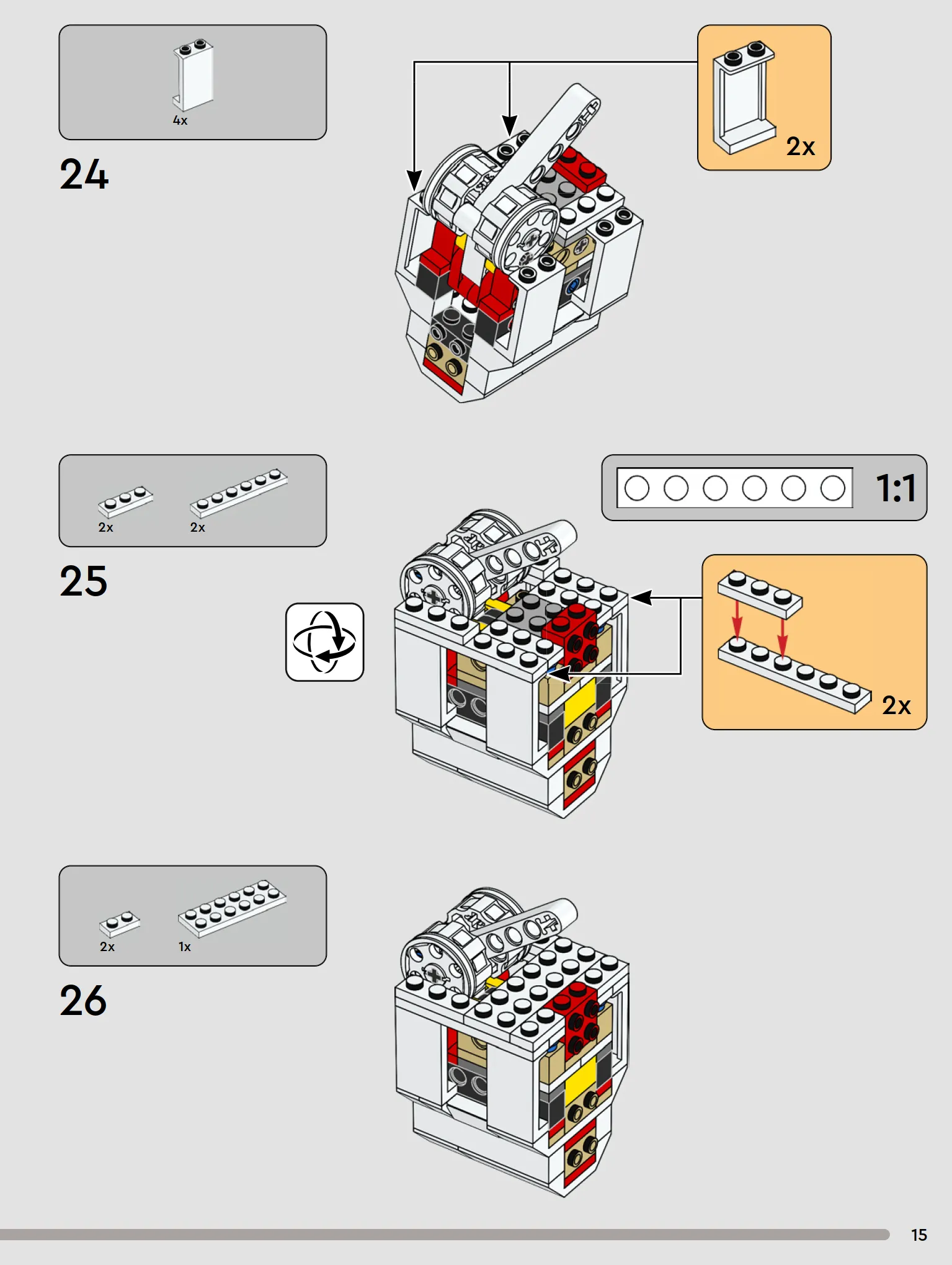 4x

24

2x

2x 2x

25

1:1

2x

2x 1x

26

15