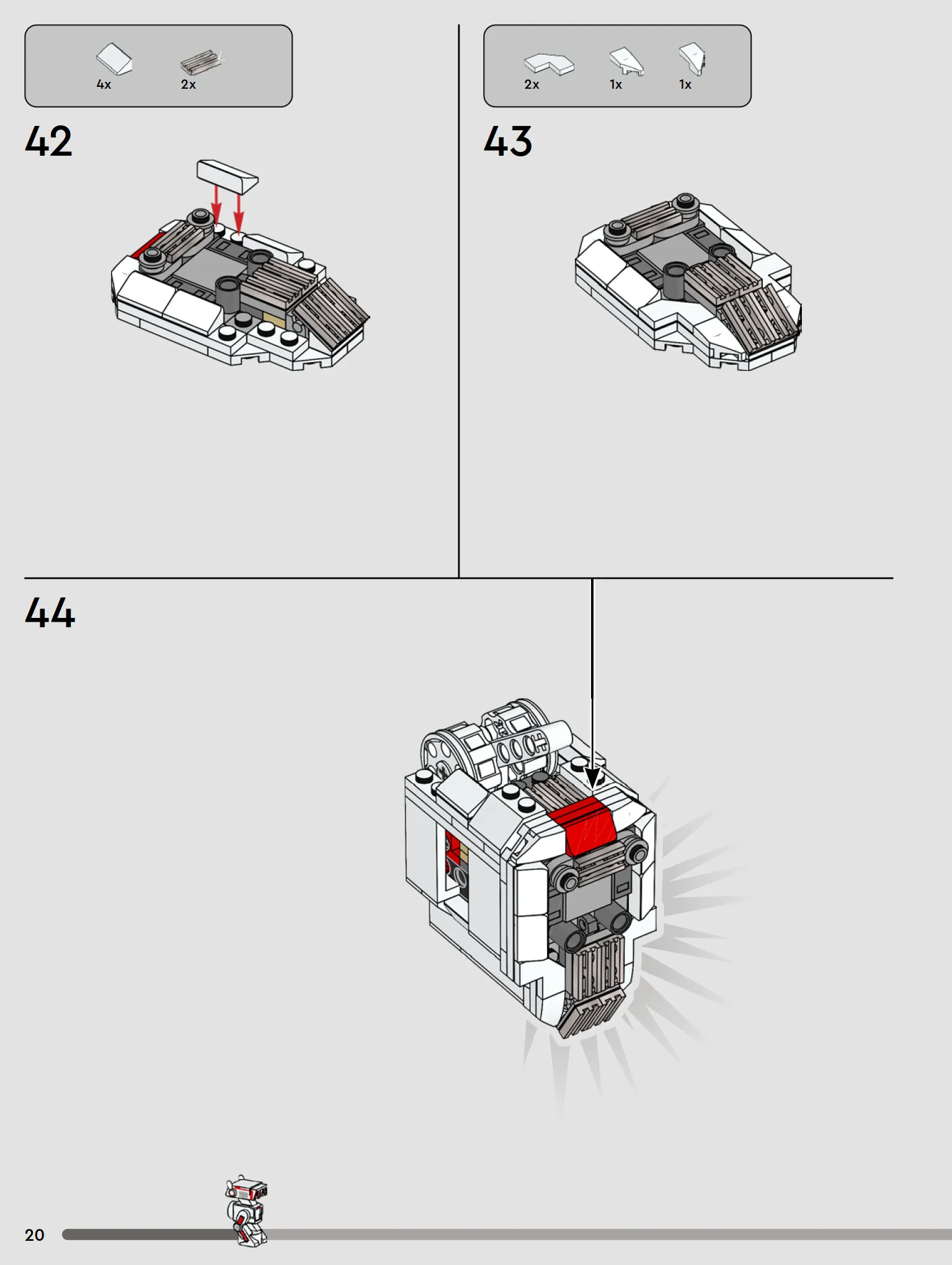 4x 2x

42

2x 1x 1x

43

44

20