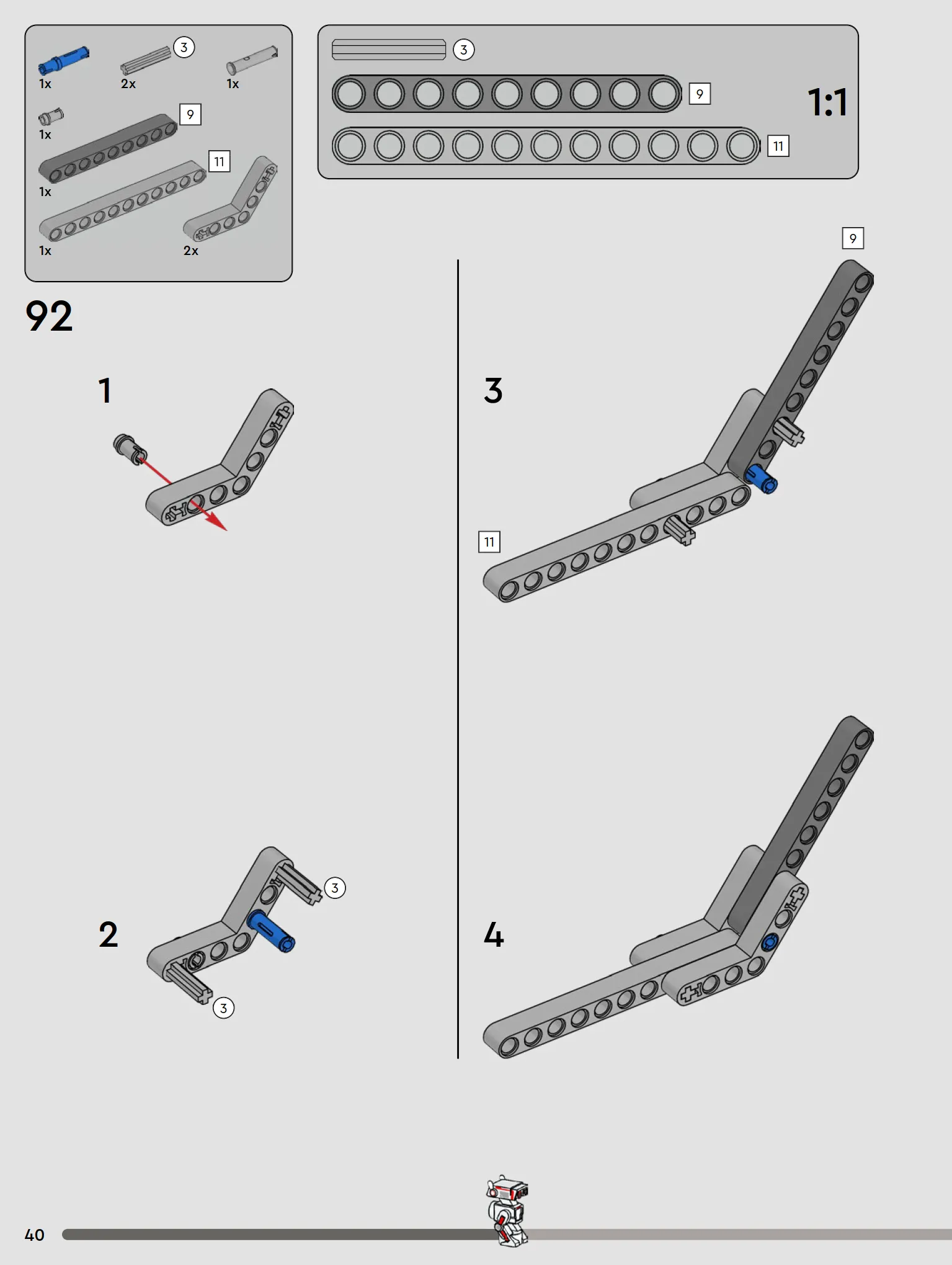 1x
3
2x
1x
1x
9
1x
11
1x
2x

3
9
11
1:1

92

1

2
3
3

3
9
11

4

40