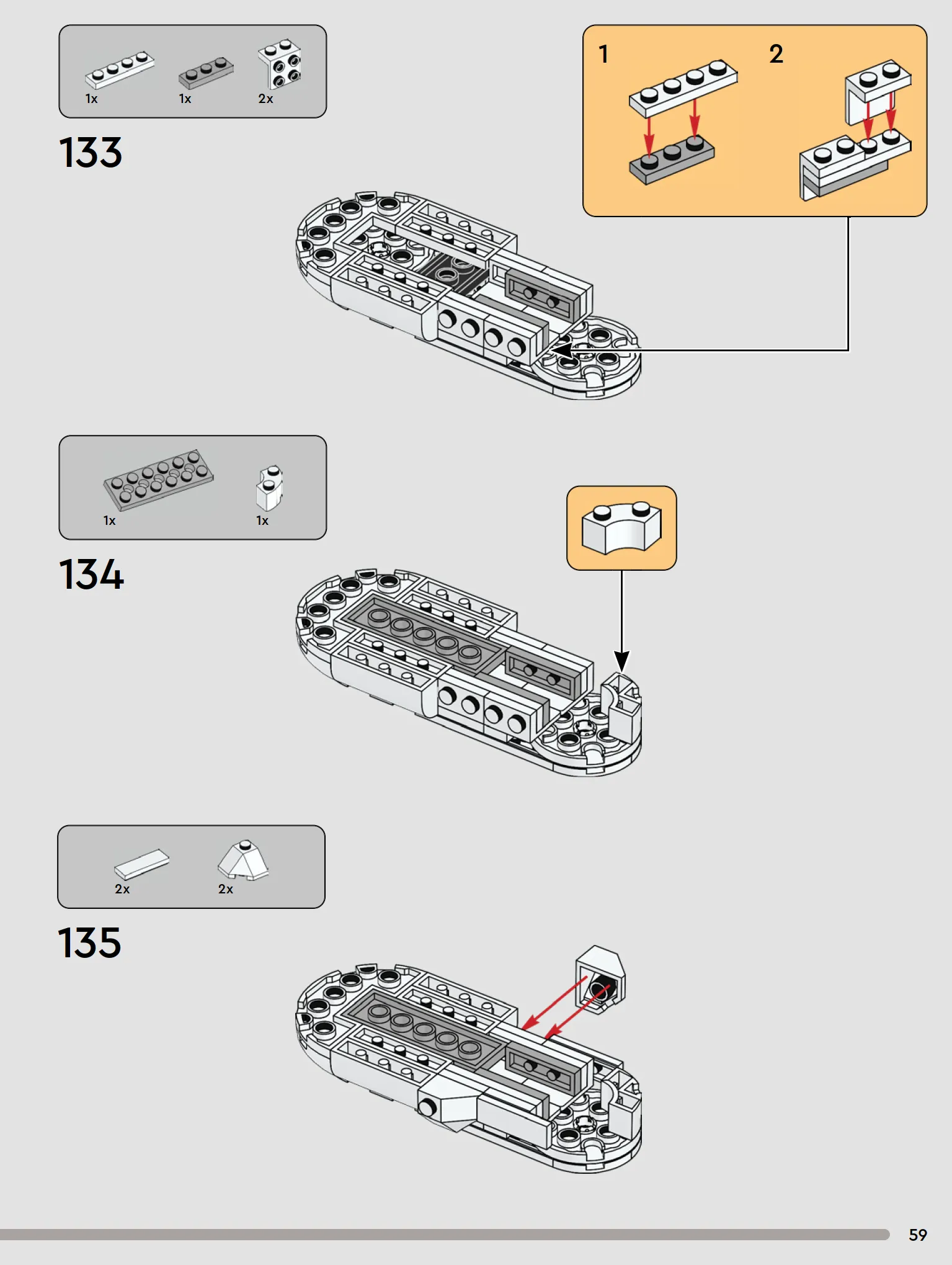 1x 1x 2x

133

1

2

1x 1x

134

2x 2x

135

59