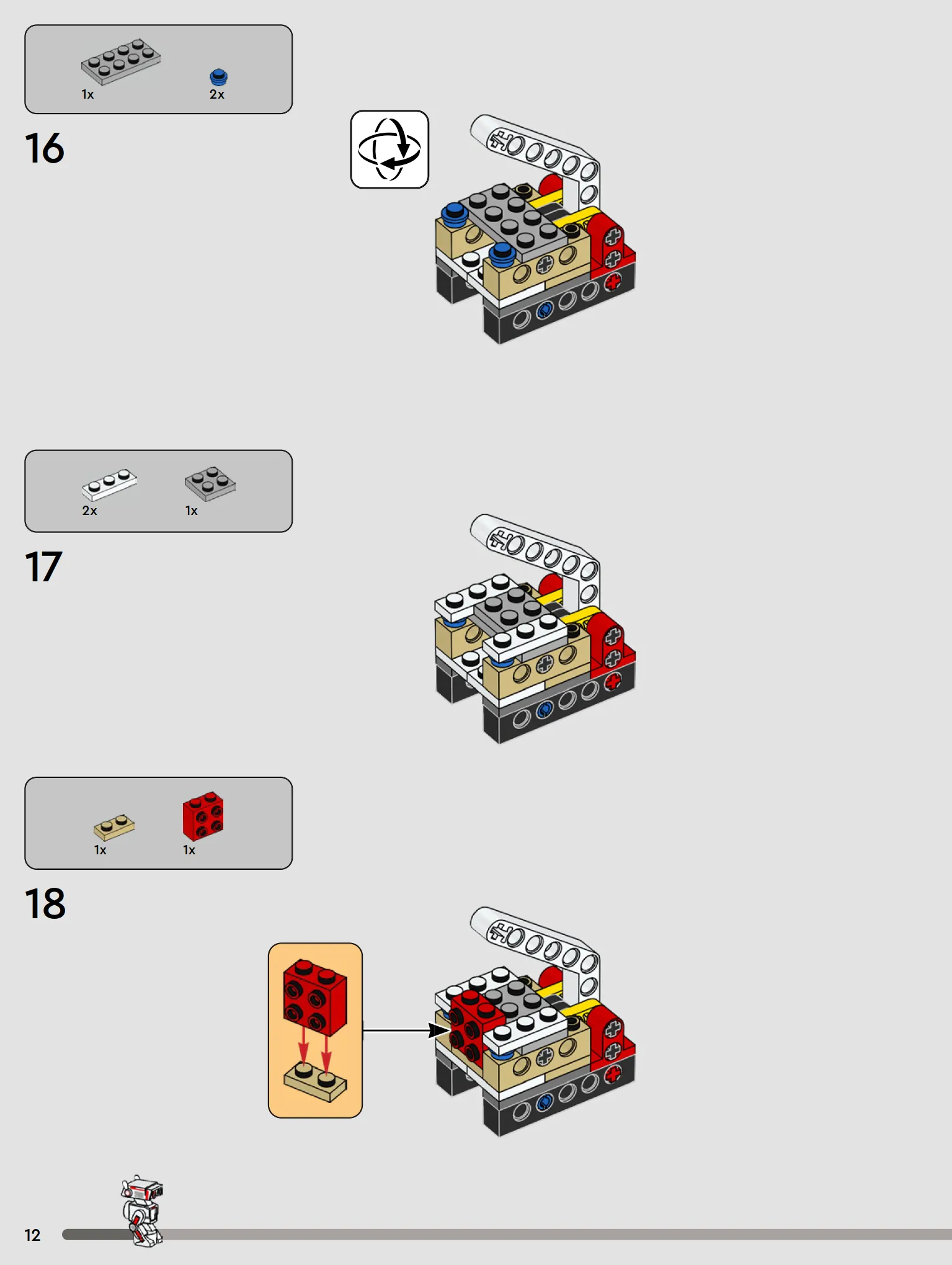 1x 2x

16

2x 1x

17

1x 1x

18

12