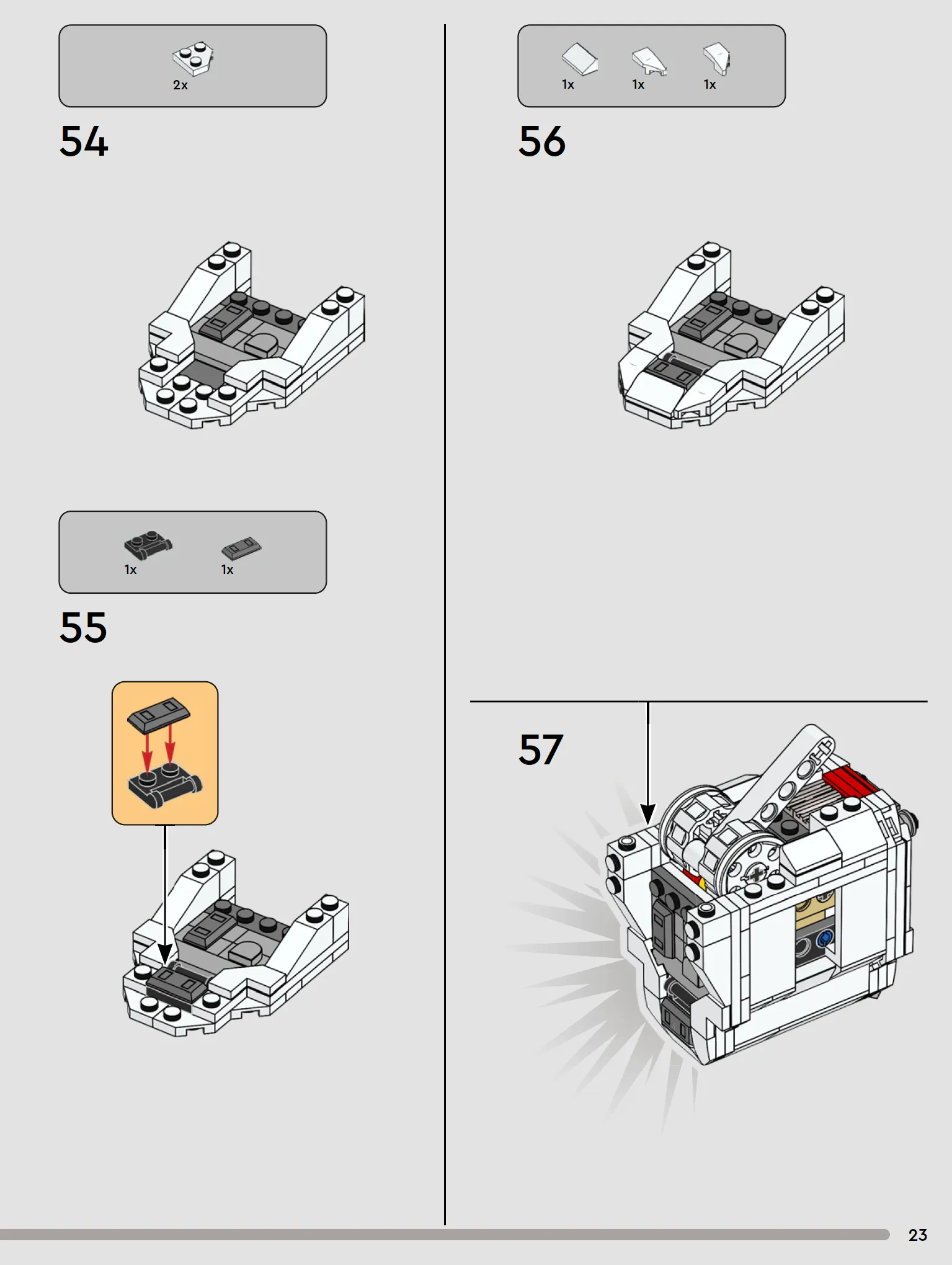 2x

54

1x 1x

55

1x 1x 1x

56

57

23