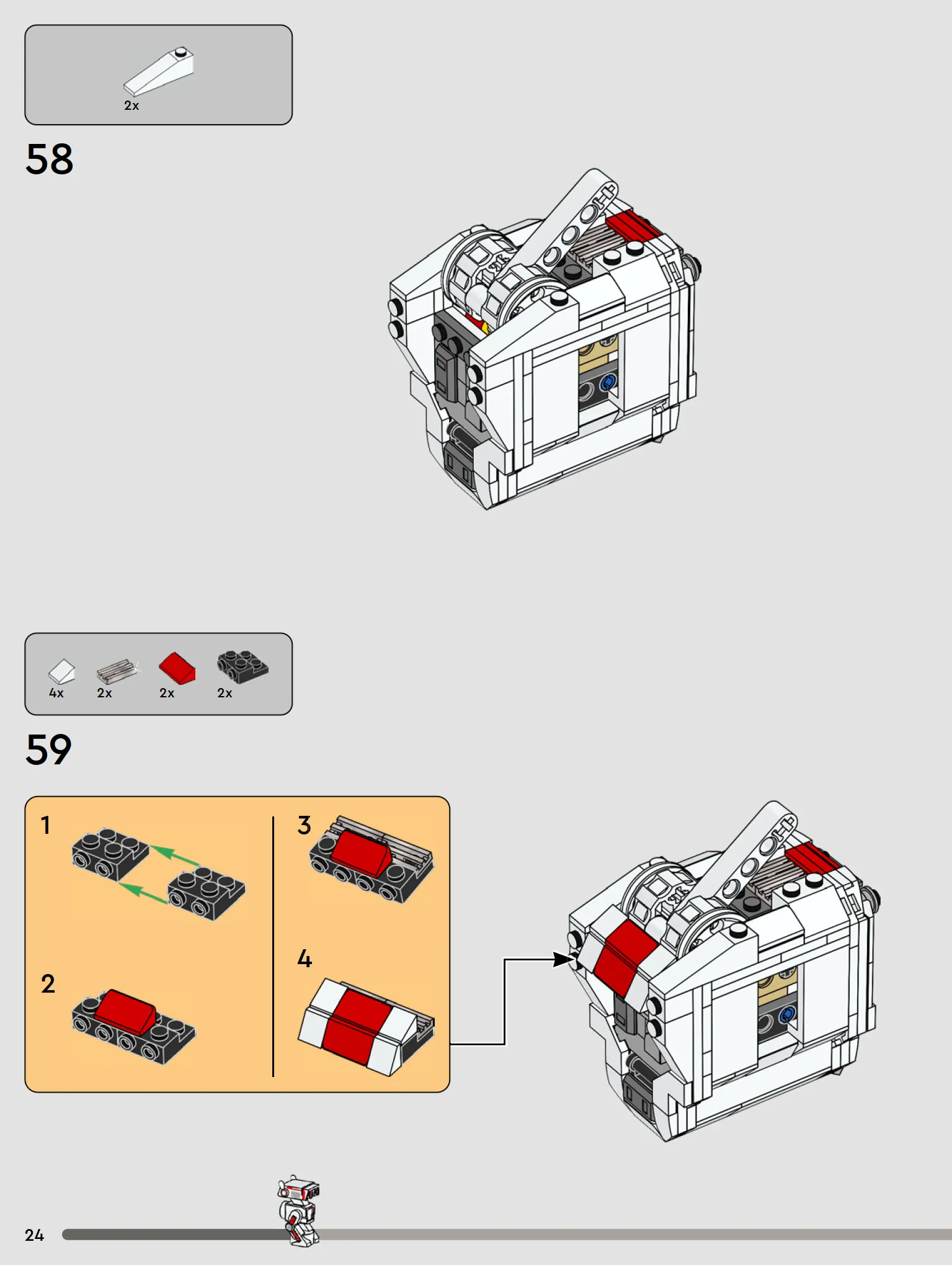 2x

58

4x 2x 2x 2x

59

1

2

3

4

24