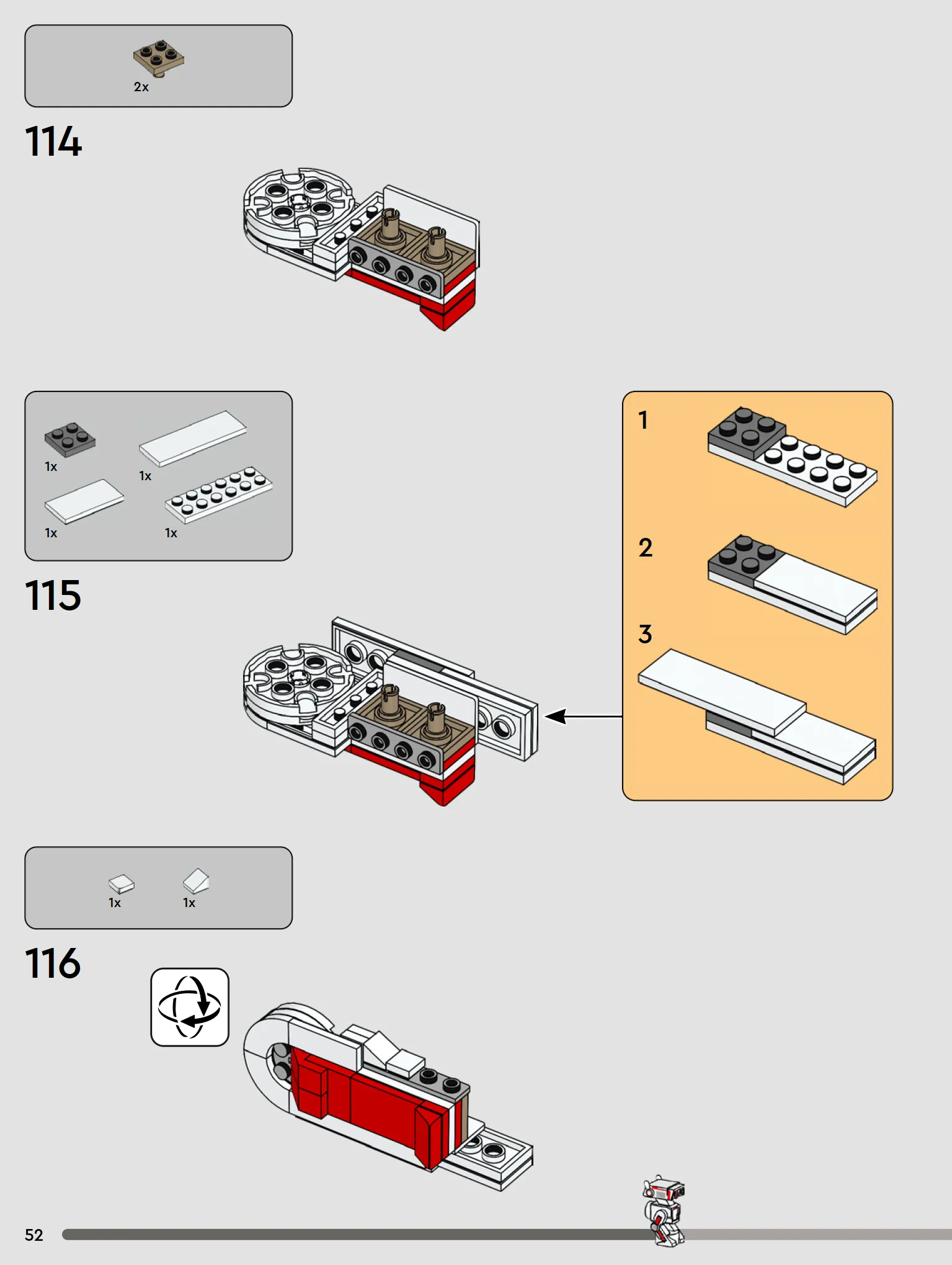 2x

114

1x
1x
1x
1x

115

1
2
3

1x
1x

116

52