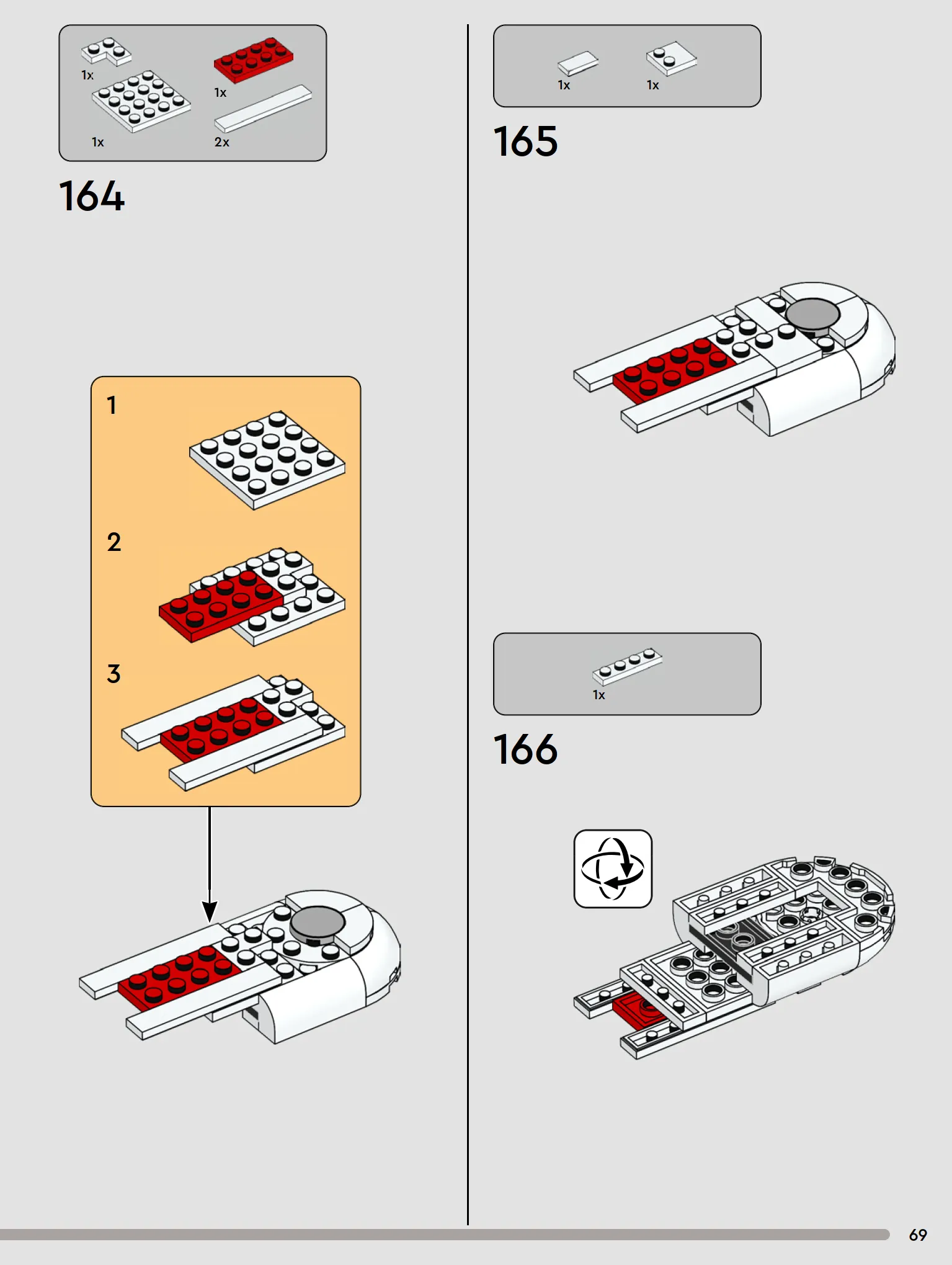 1x
1x
1x
2x

164

1

2

3

1x
1x

165

1x

166

69