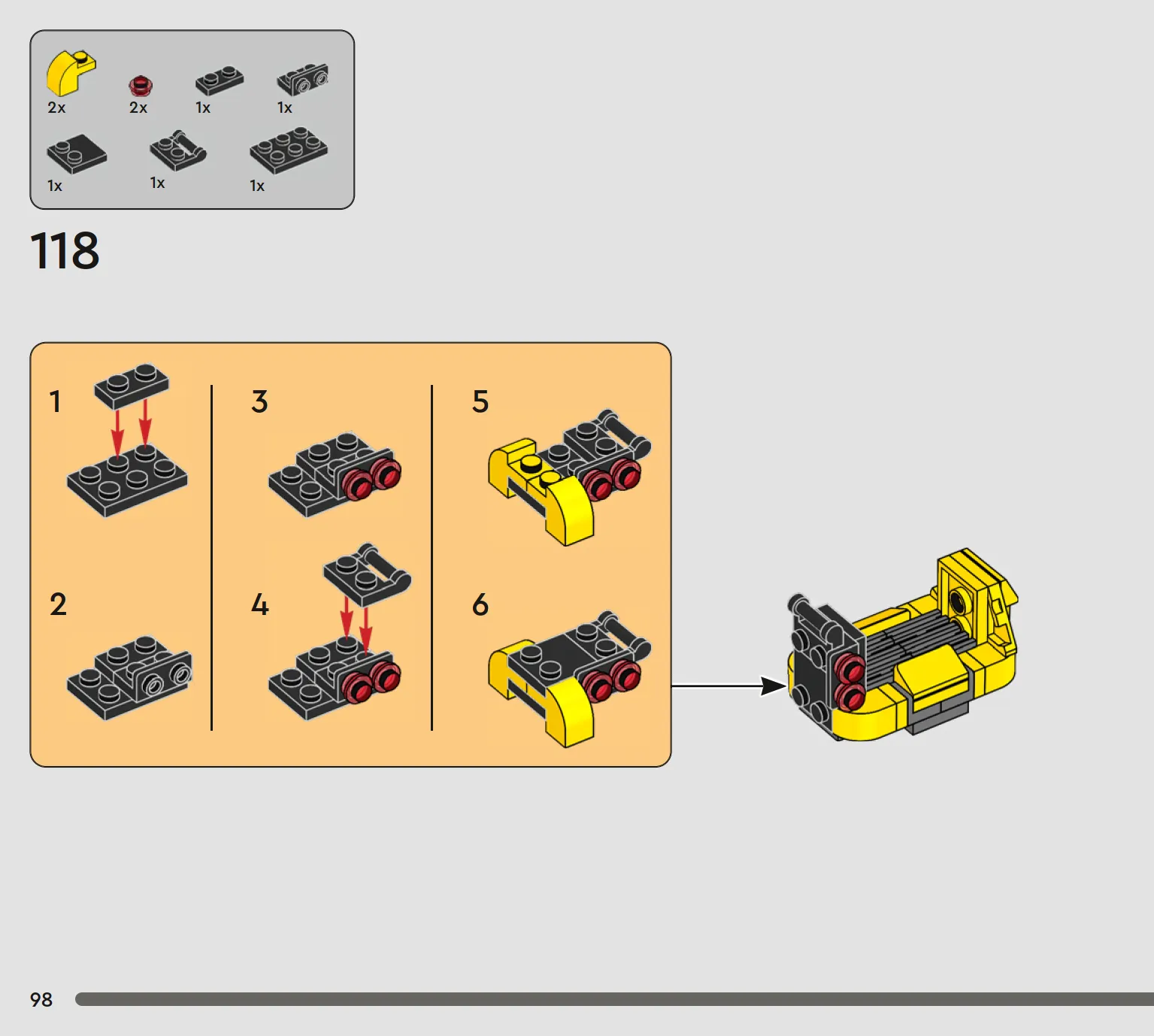 2x 2x 1x 1x
1x 1x 1x

118

1

2

3

4

5

6

98