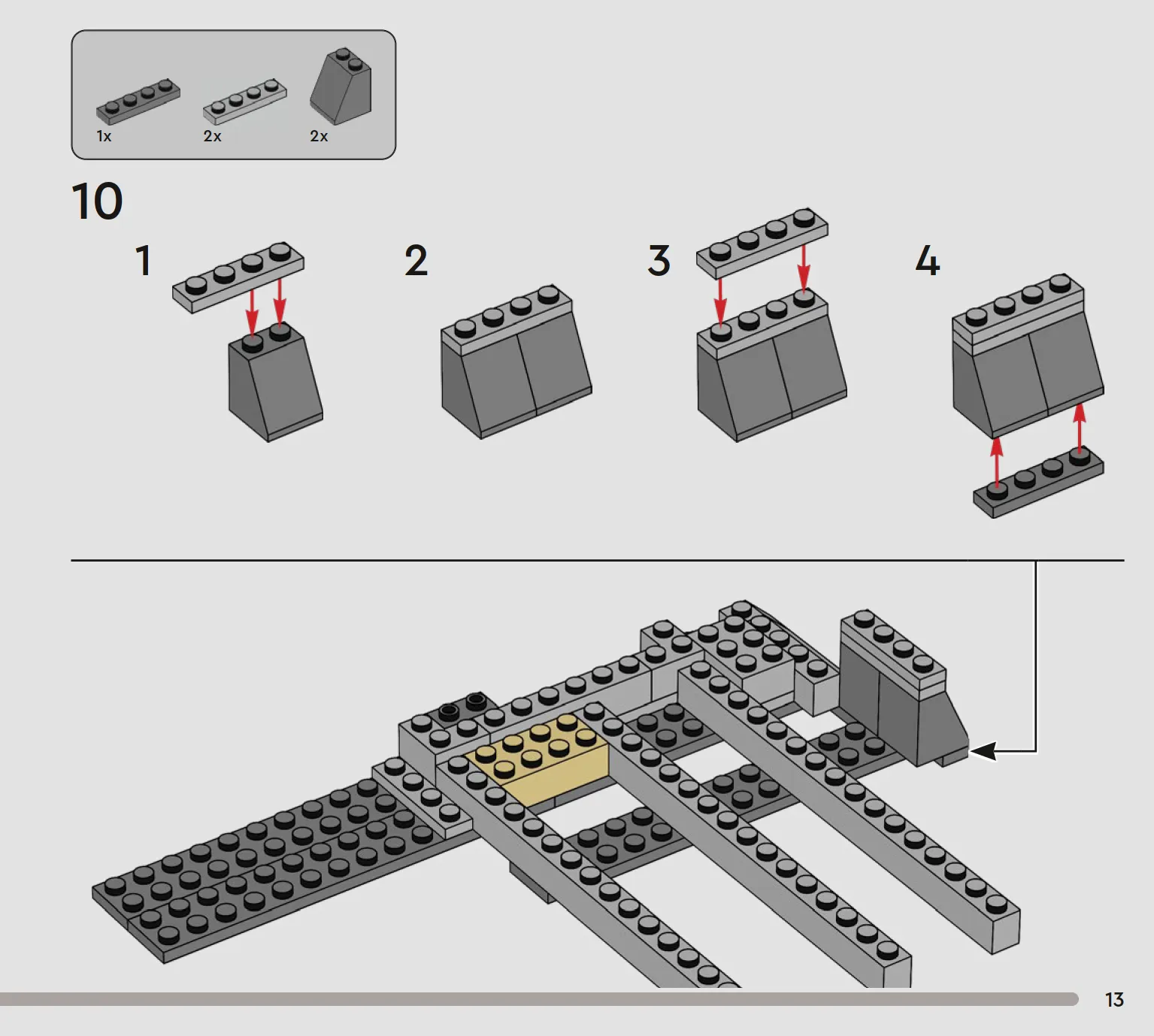 1x 2x 2x

10

1

2

3

4

13