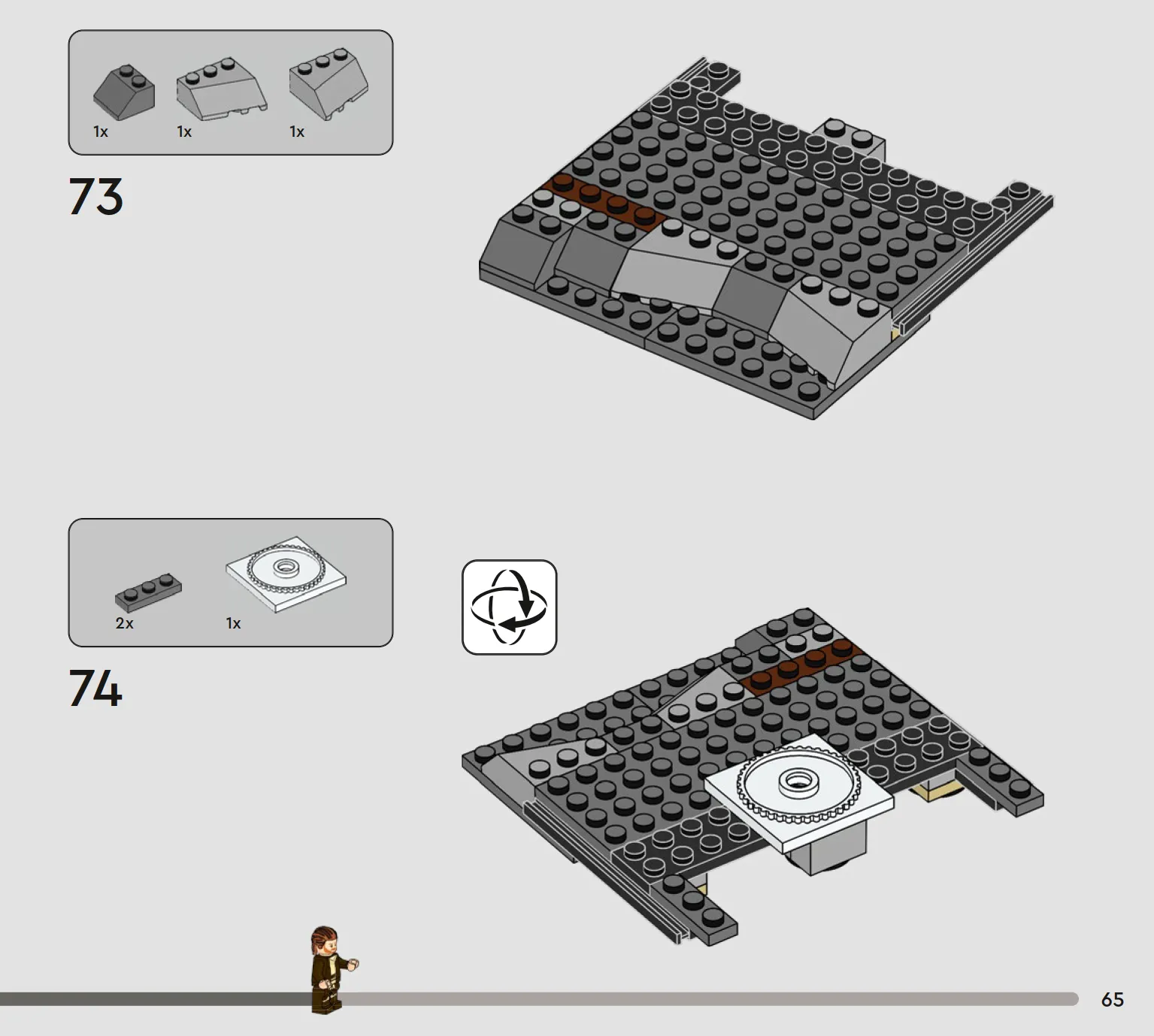 1x
1x
1x

73

2x
1x

74

65