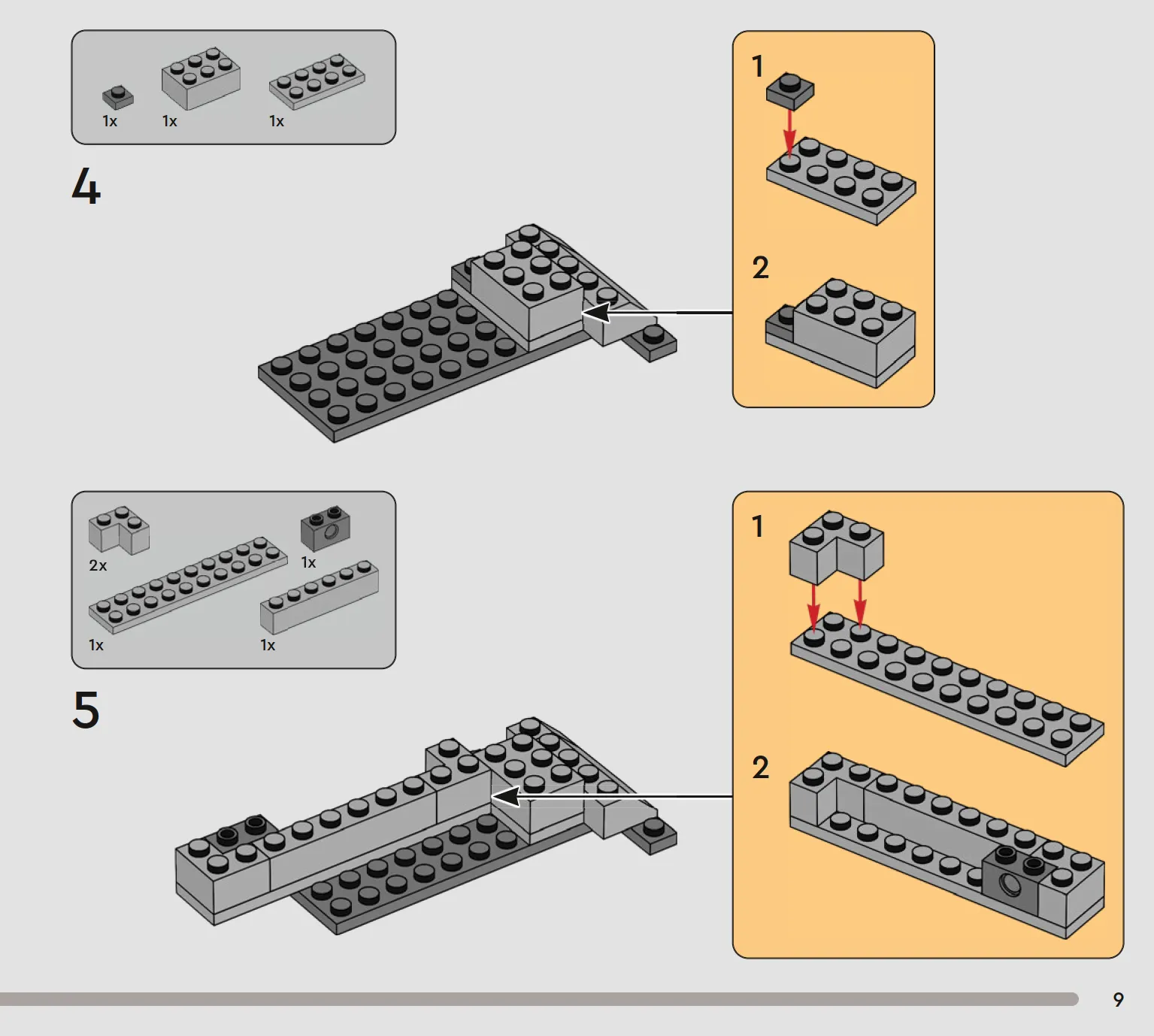 1x 1x 1x

4

1

2

2x 1x

1x 1x

5

1

2

9