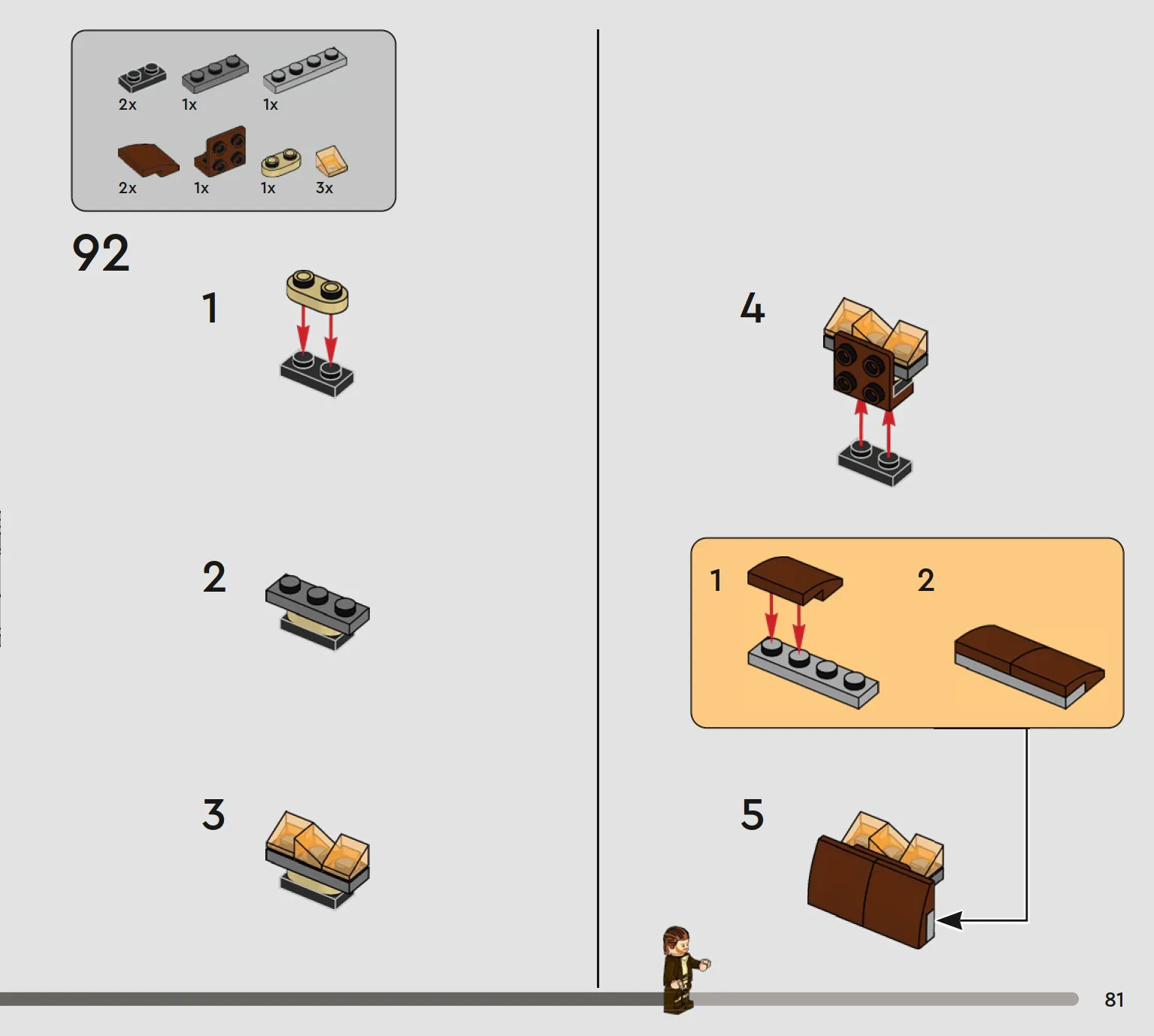 2x 1x 1x

2x 1x 1x 3x

92

1

2

3

4

1 2

5

81