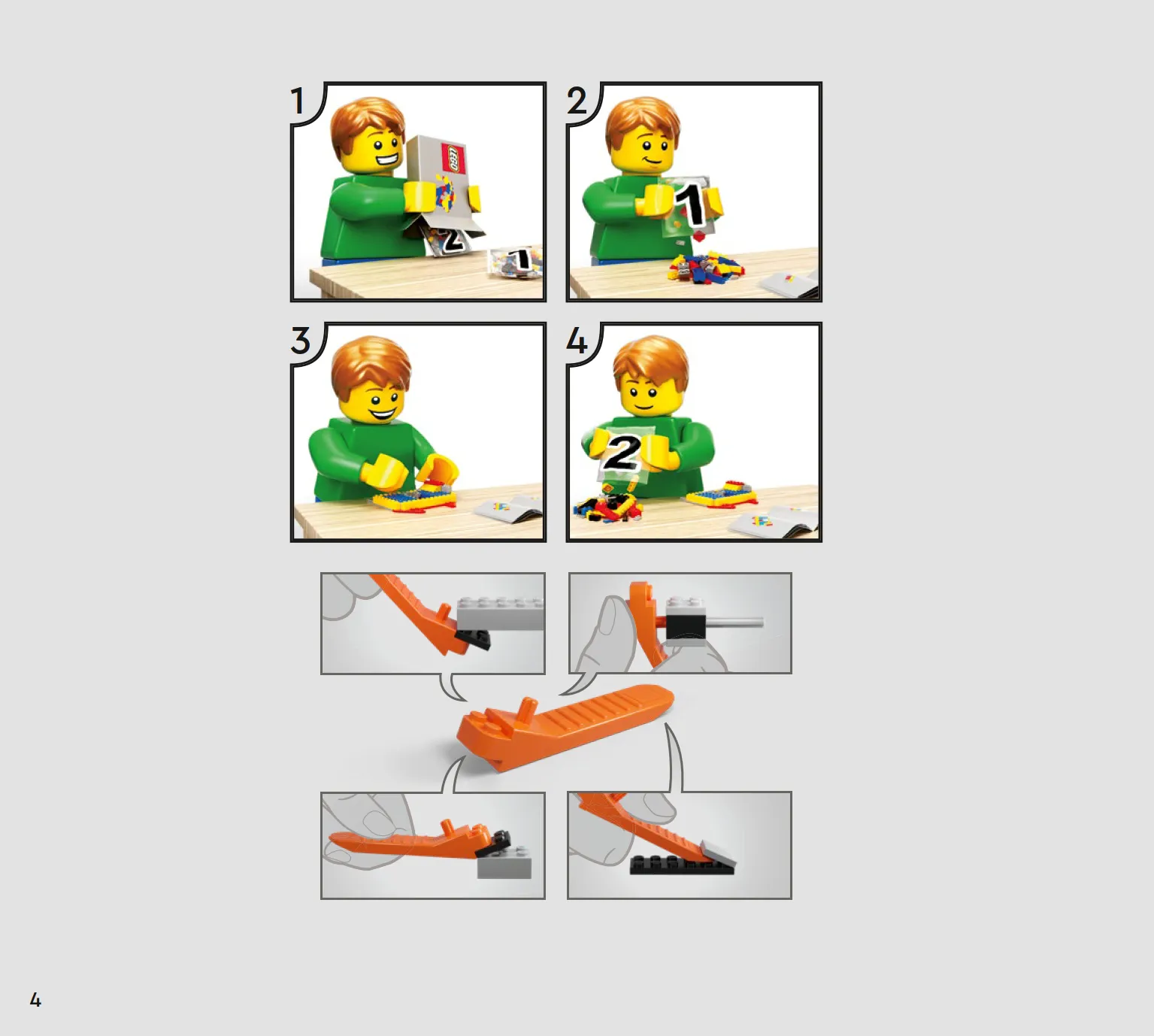 1

LEGO

2

1

2

1

3

4

2

4