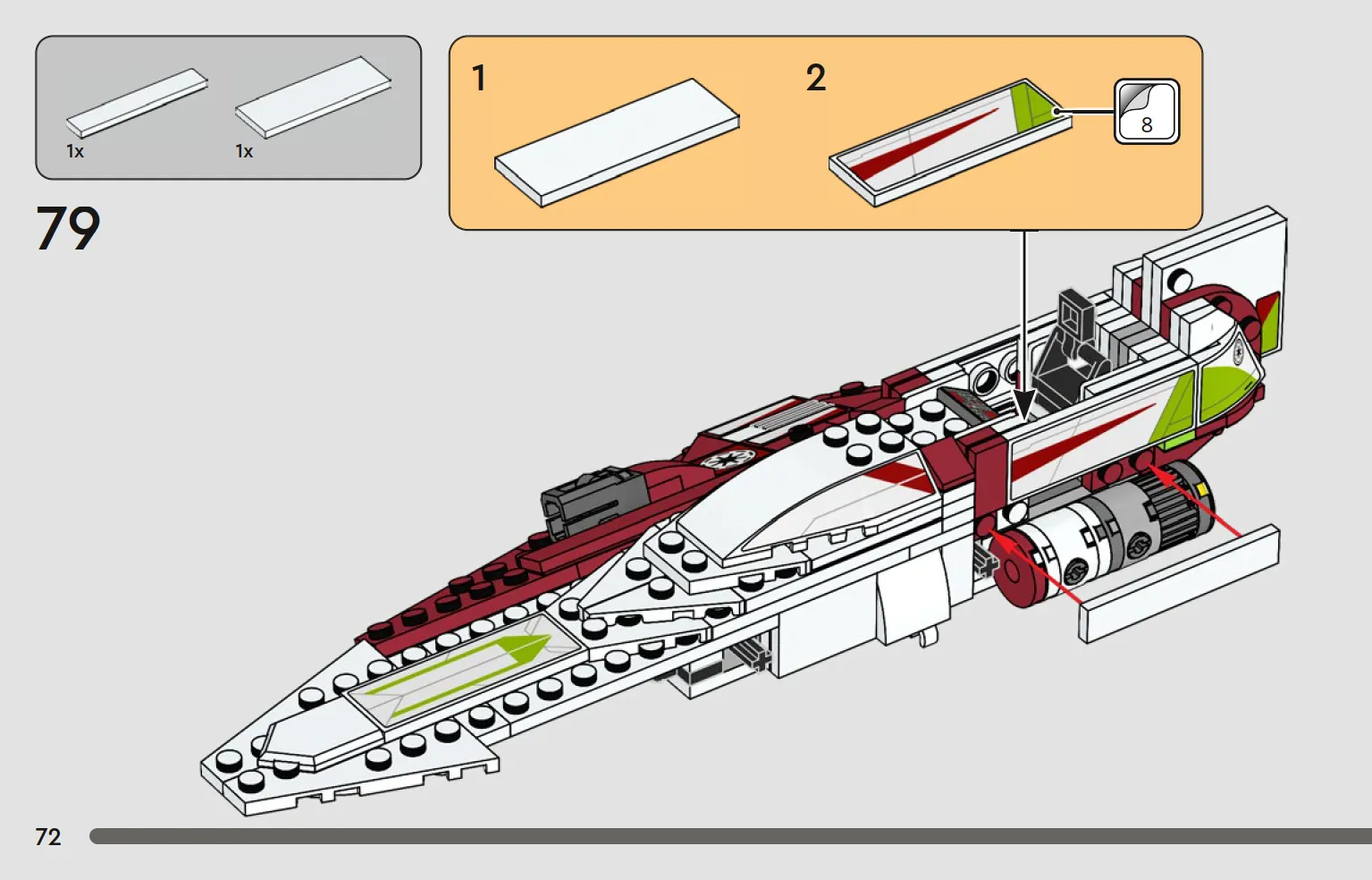 1x 1x

79

1

2

8

72