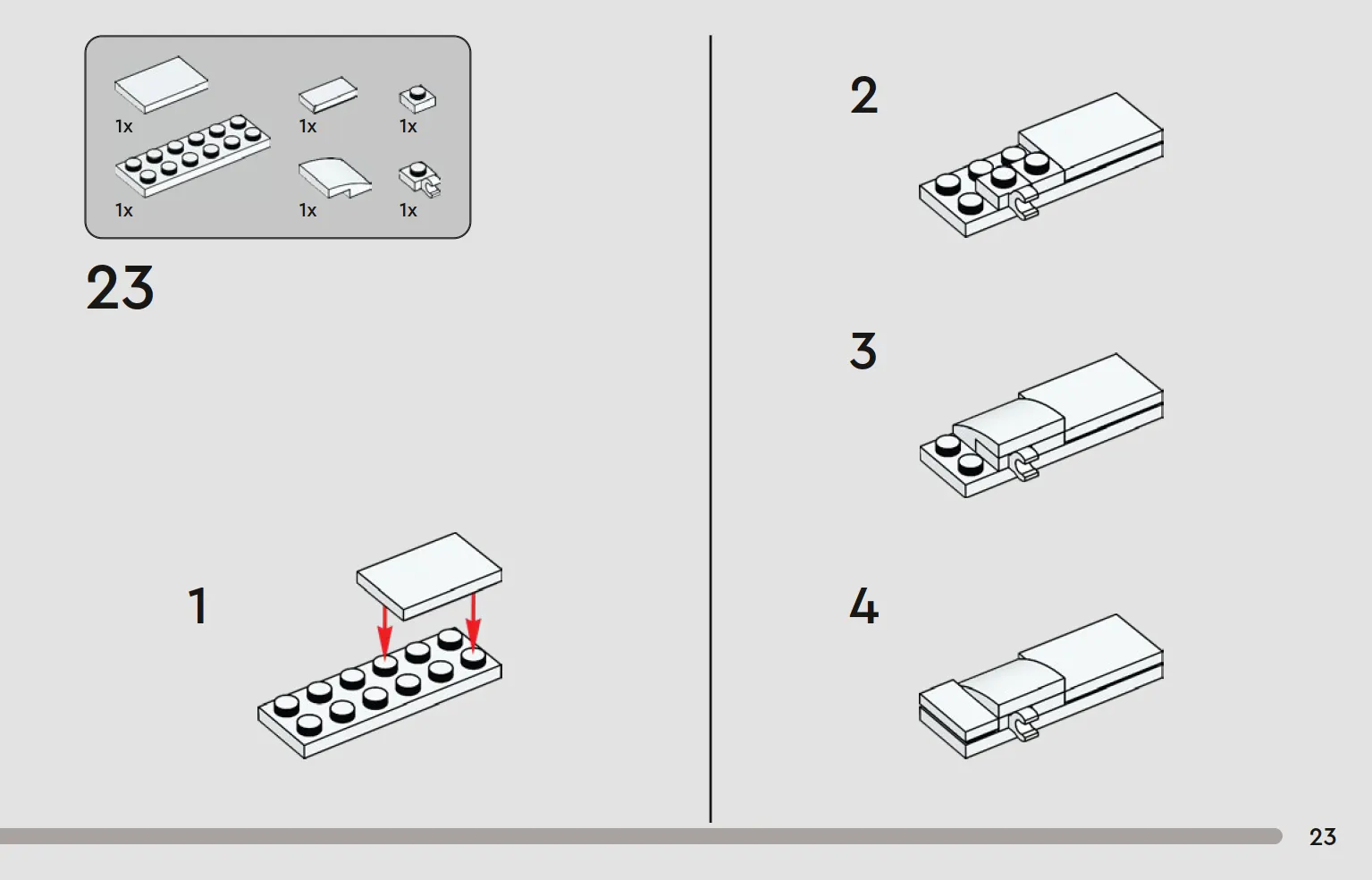 1x
1x
1x
1x
1x
1x

23

1

2

3

4

23