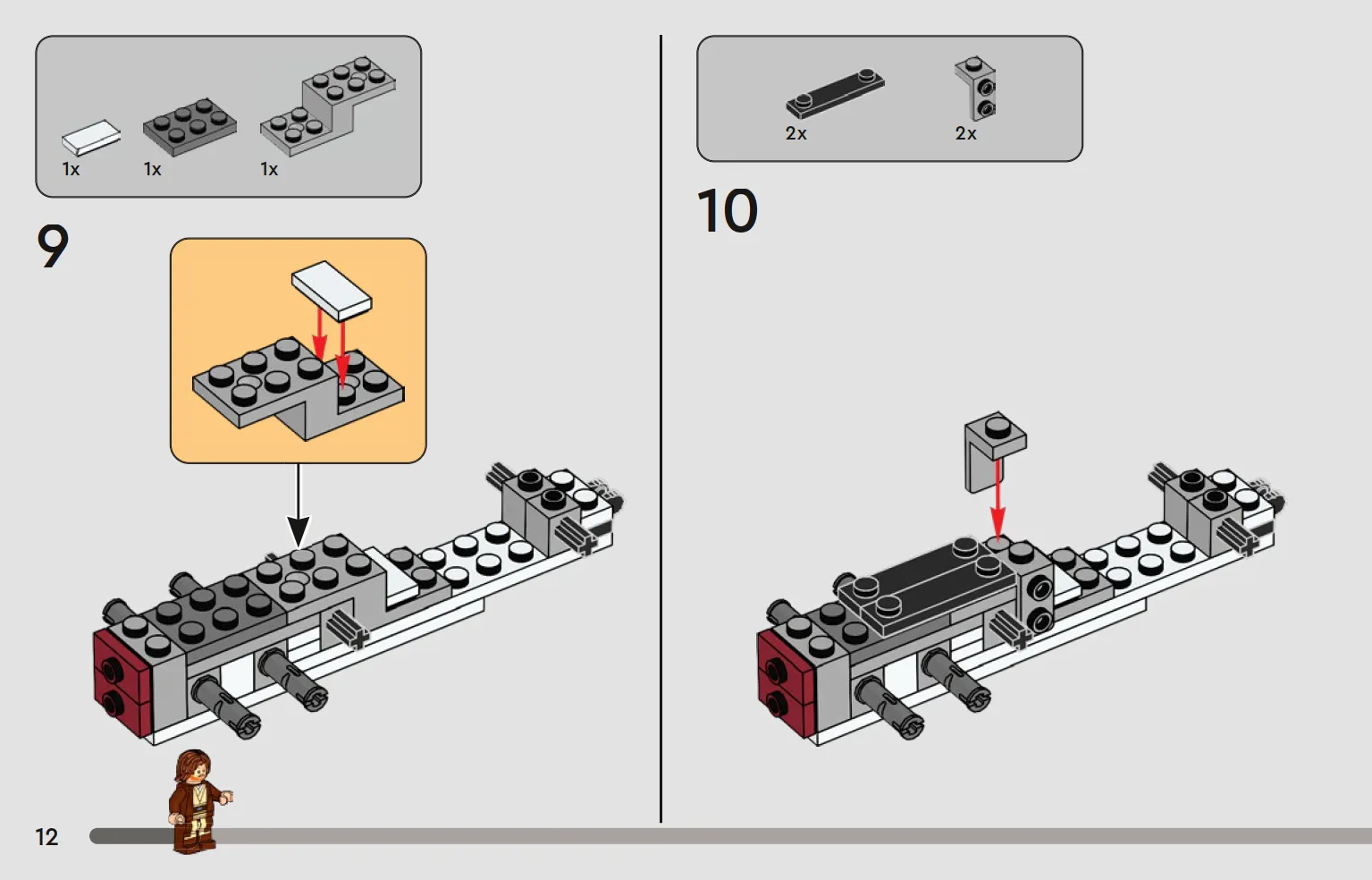 1x 1x 1x

9

2x 2x

10

12