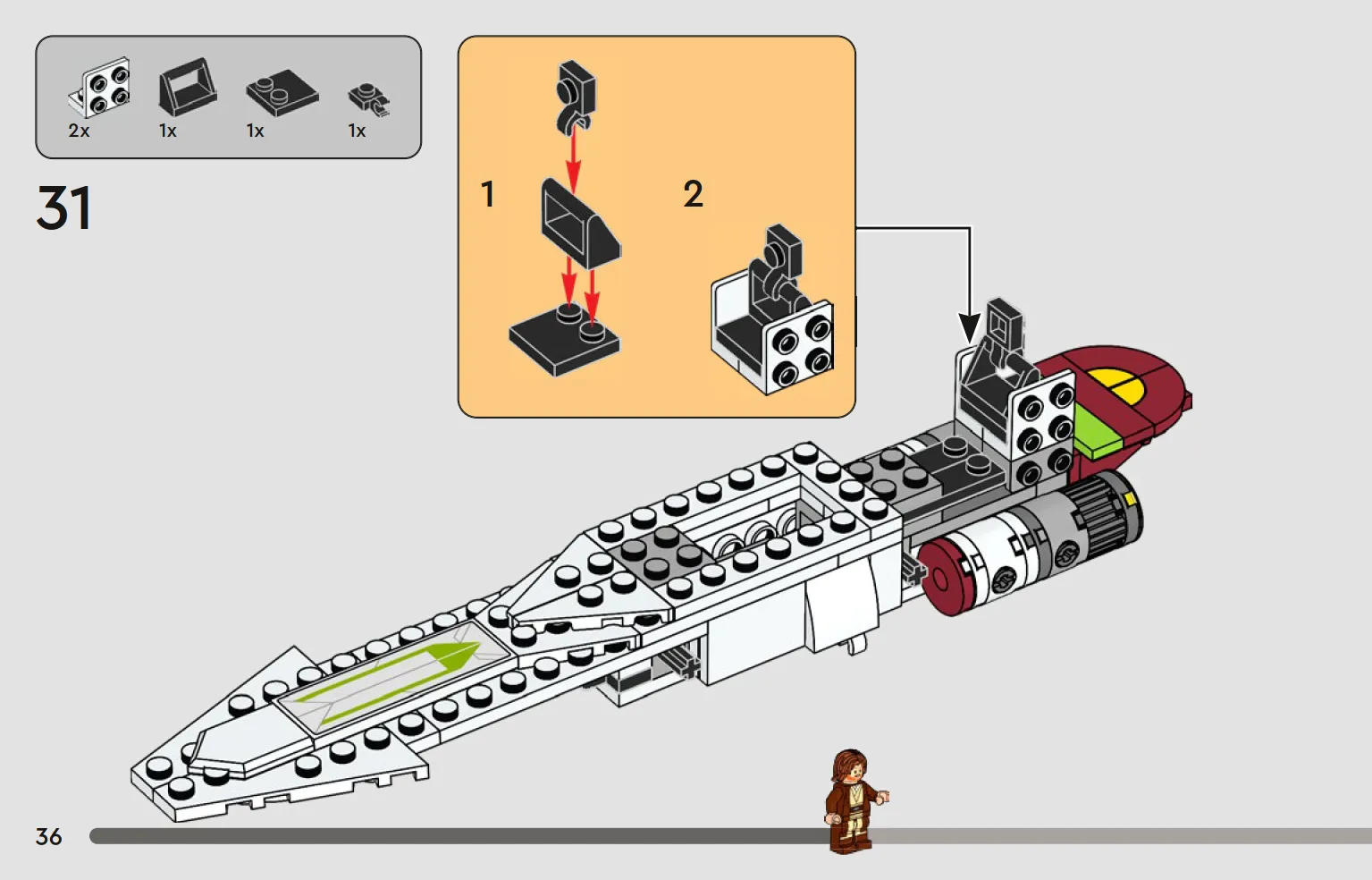 2x
1x
1x
1x

31

1

2

36