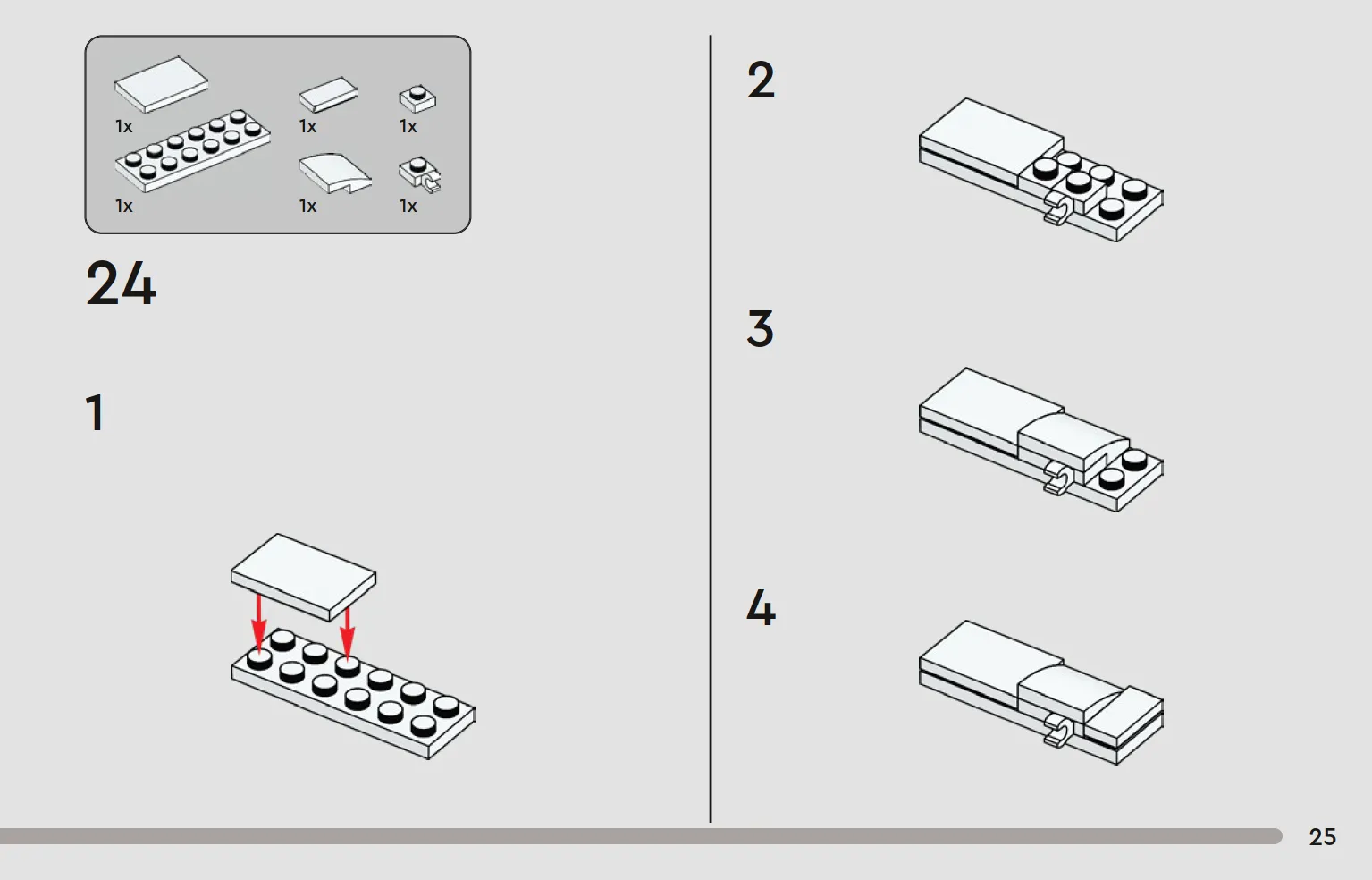 1x
1x
1x
1x
1x
1x

24

1

2

3

4

25