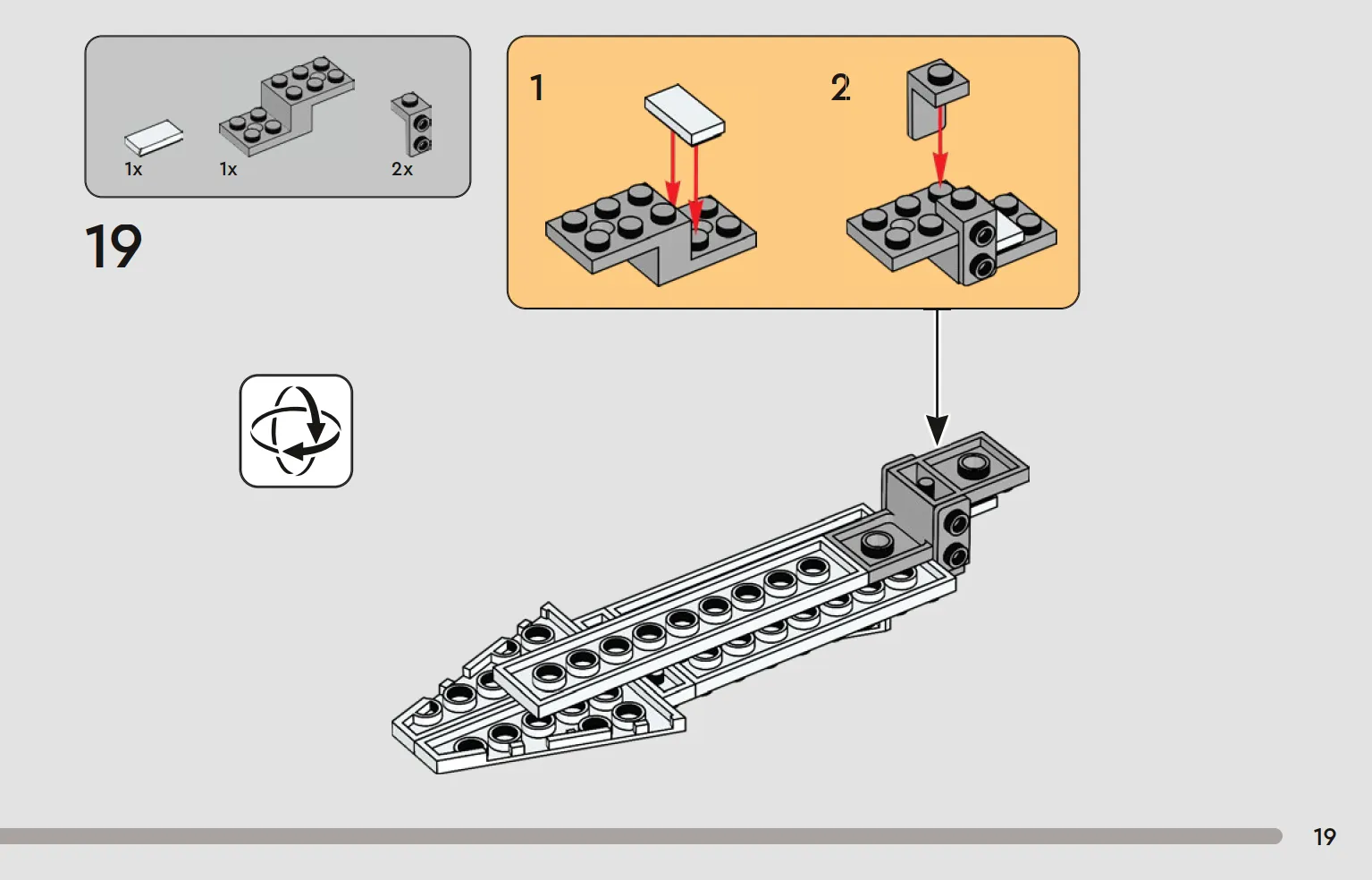 1x
1x
2x

19

1

2

19