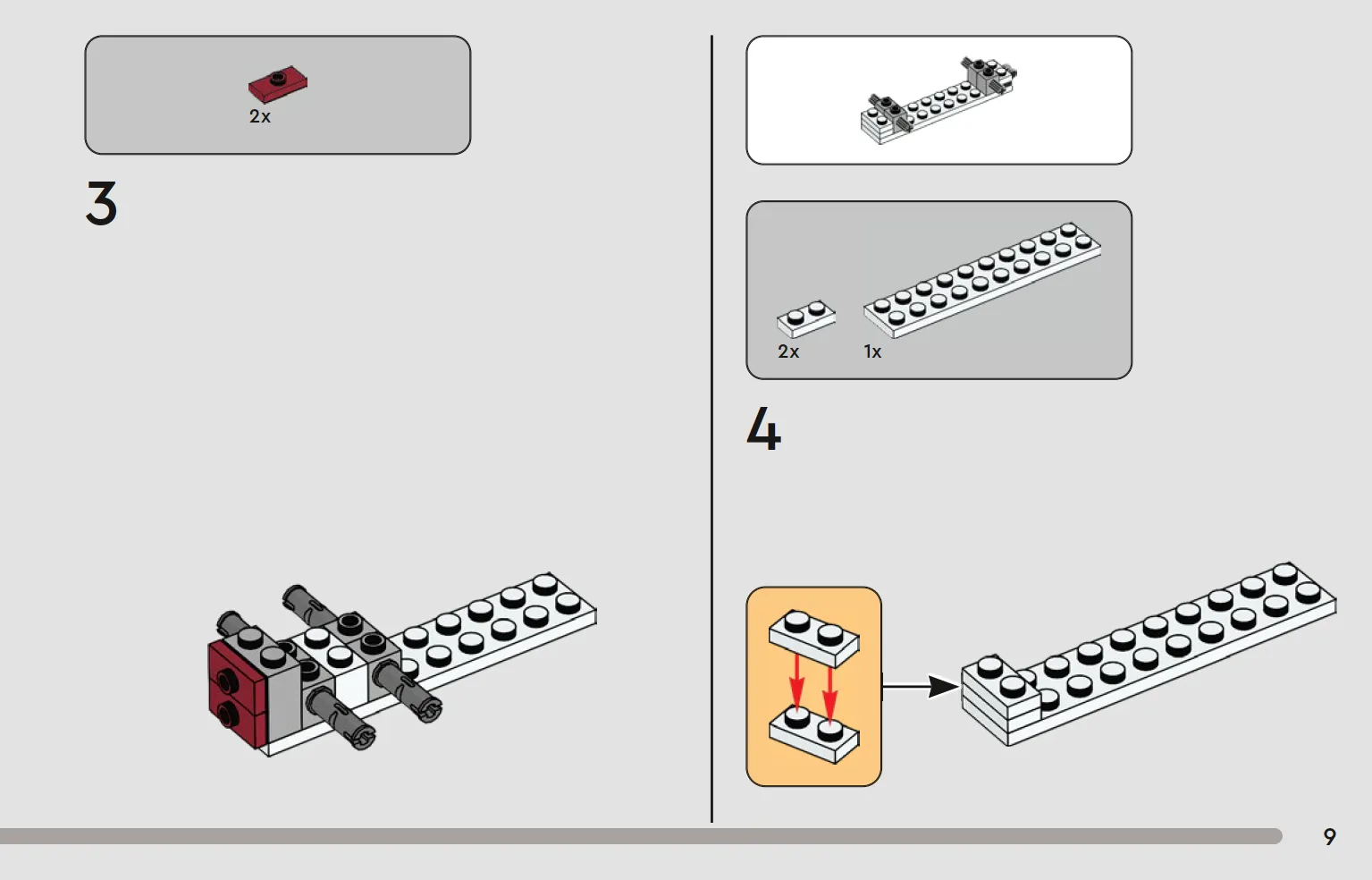 2x

3

2x 1x

4

9