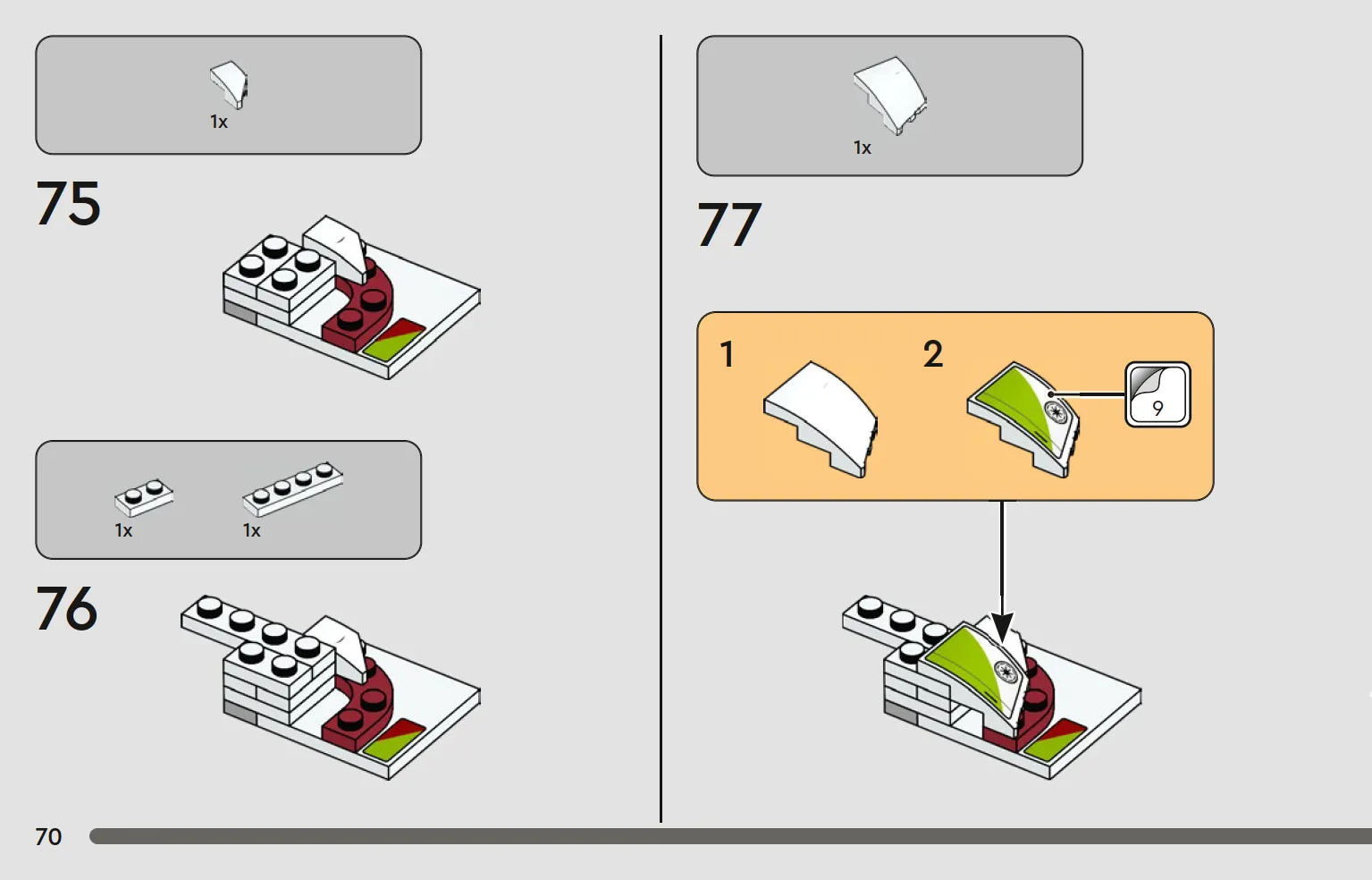 1x

75

1x 1x

76

1x

77

1

2

9

70