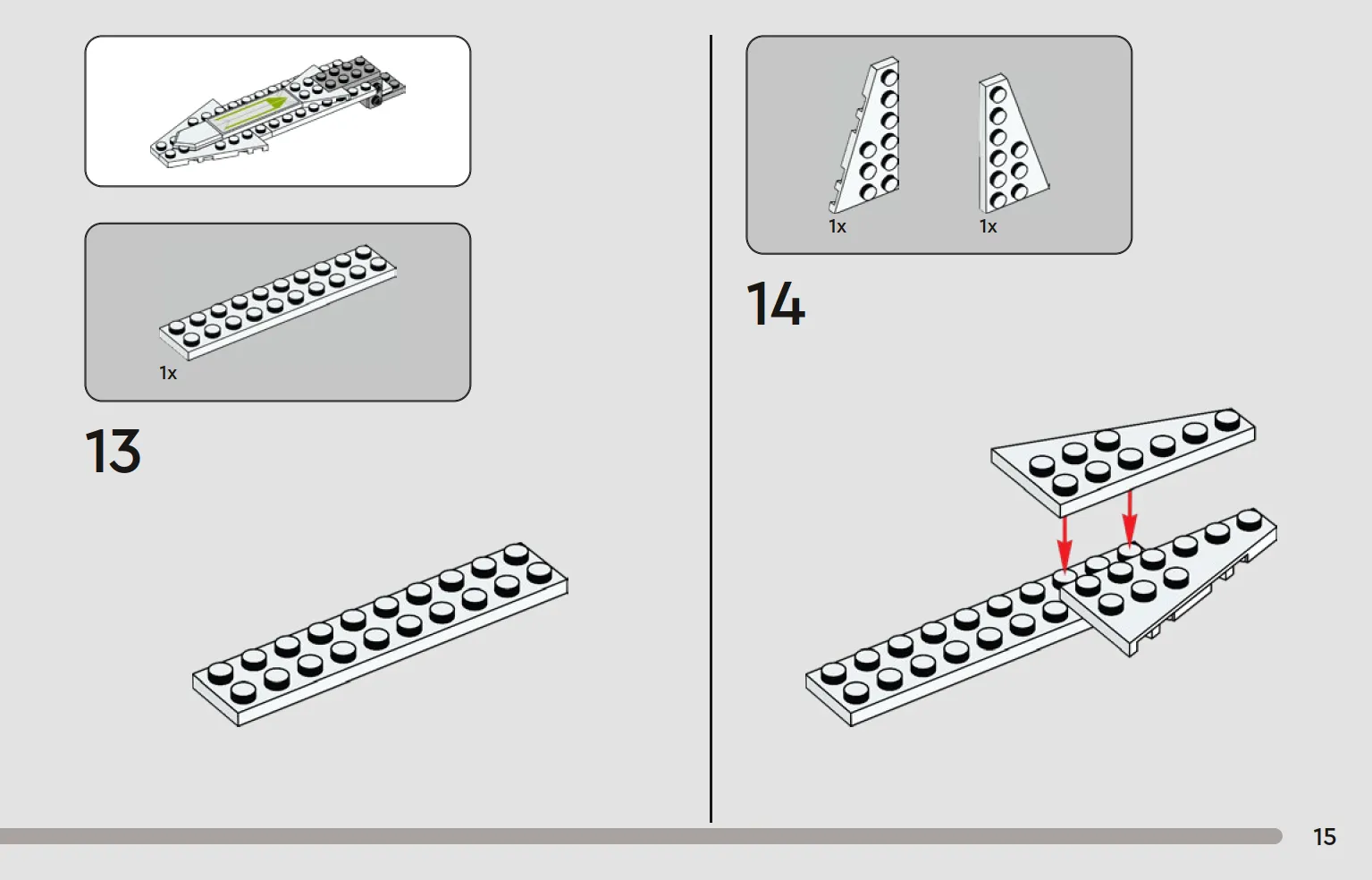 1x

13

1x 1x

14

15