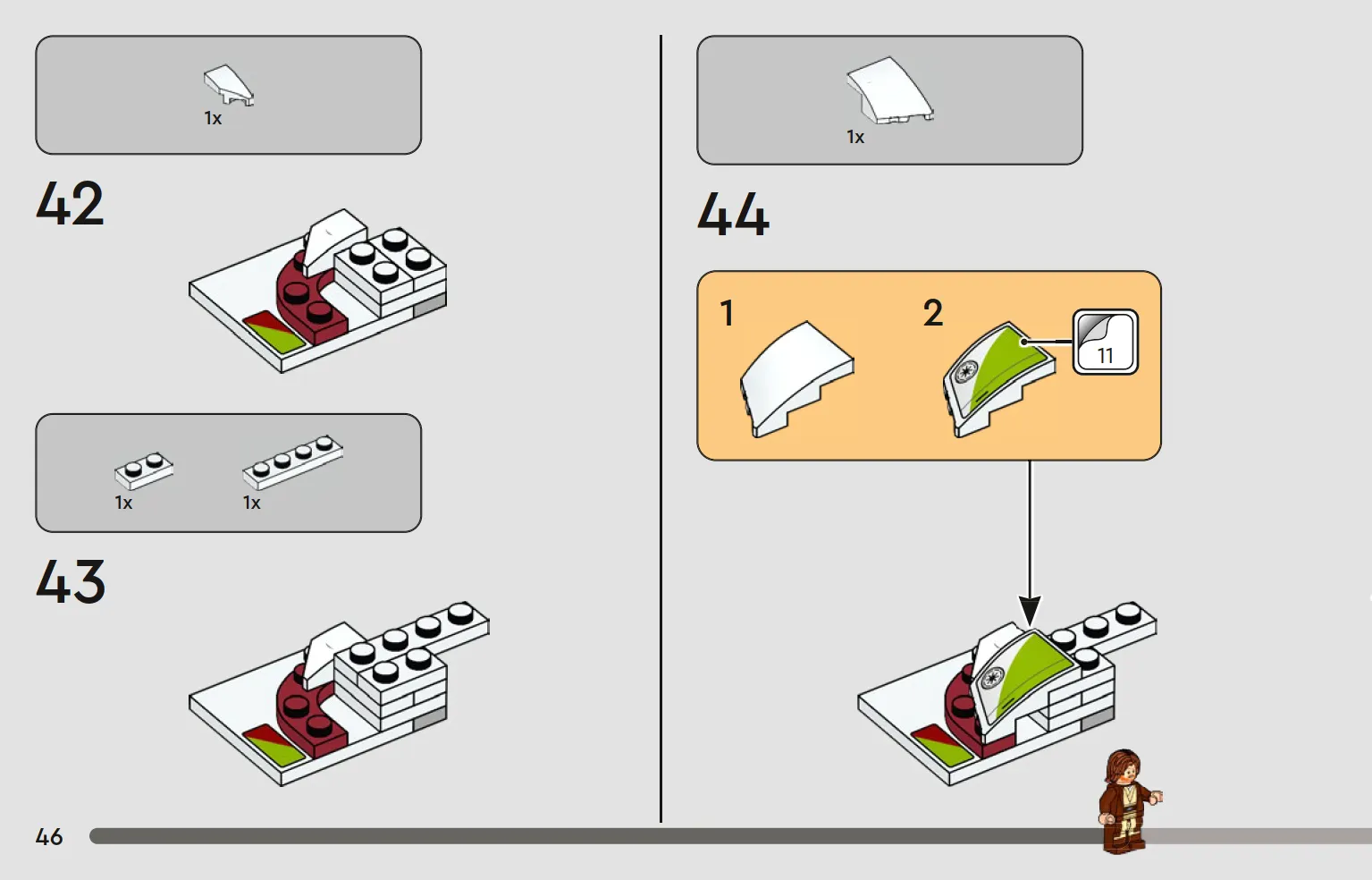 1x

42

1x 1x

43

1x

44

1

2

11

46