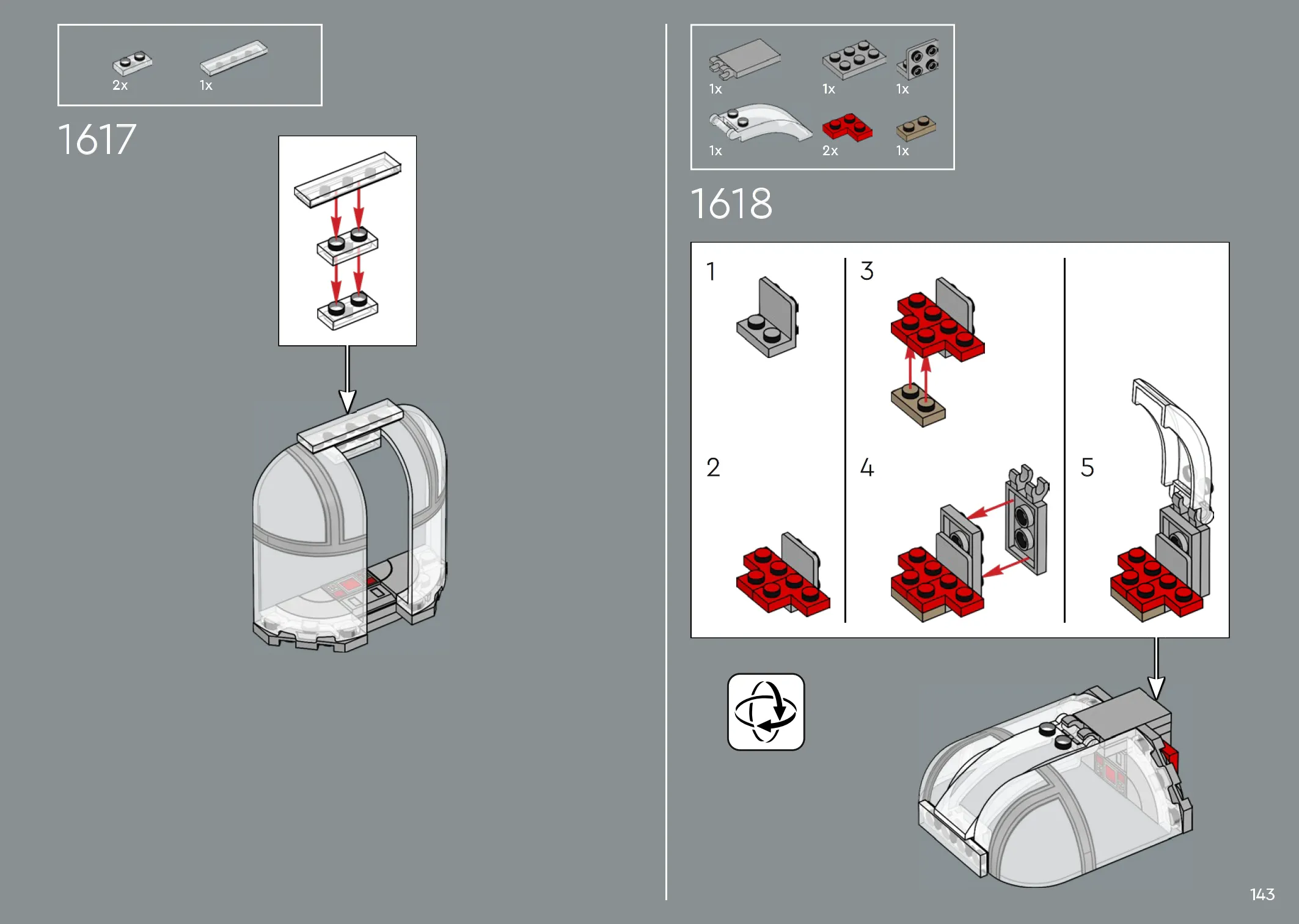 2x 1x

1617

1x 1x 1x

1x 2x 1x

1618

1

2

3

4

5

143